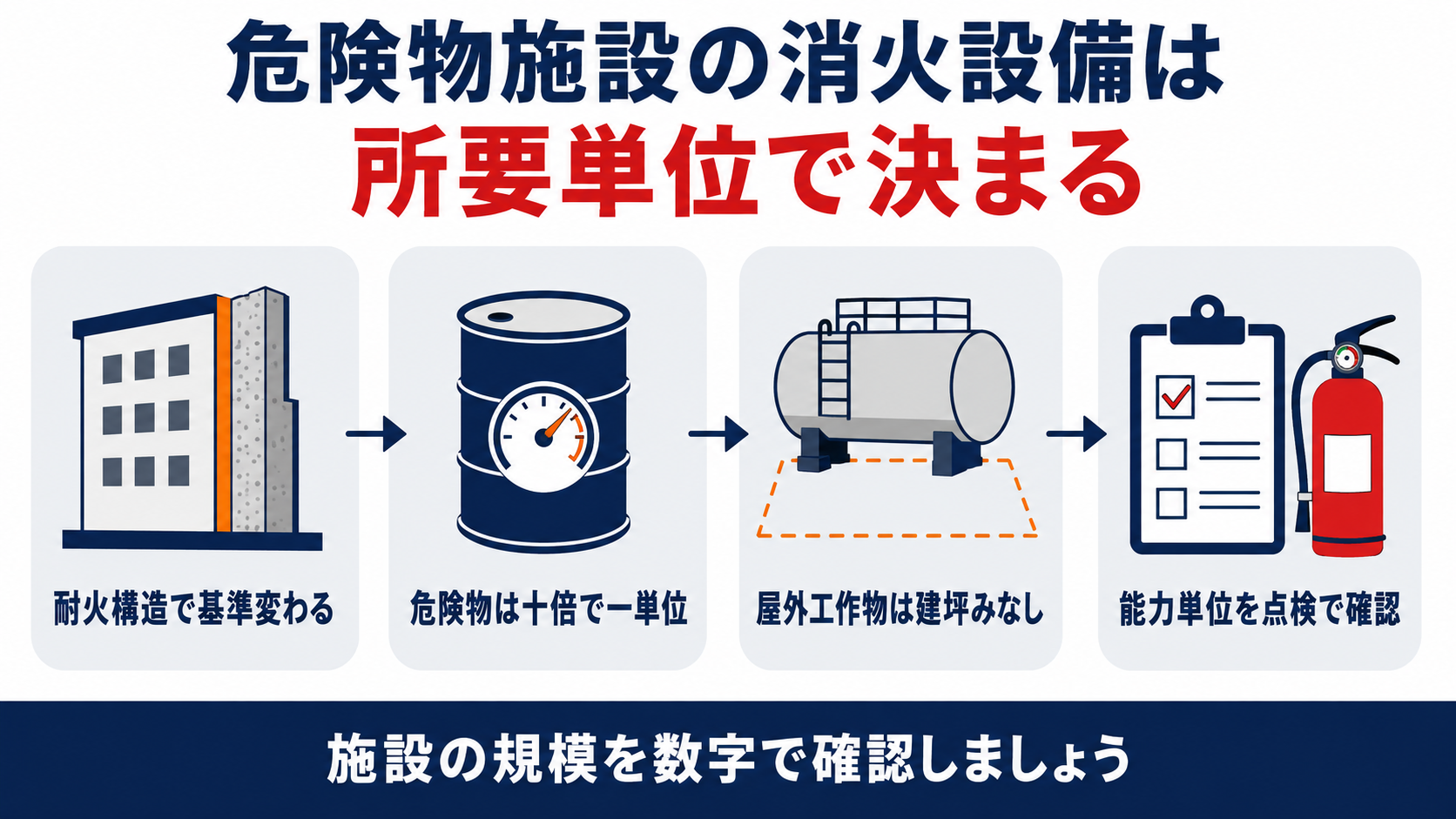 危険物施設の消火設備は
所要単位で決まる

耐火構造で基準変わる

危険物は十倍で一単位

屋外工作物は建坪みなし

能力単位を点検で確認

施設の規模を数字で確認しましょう