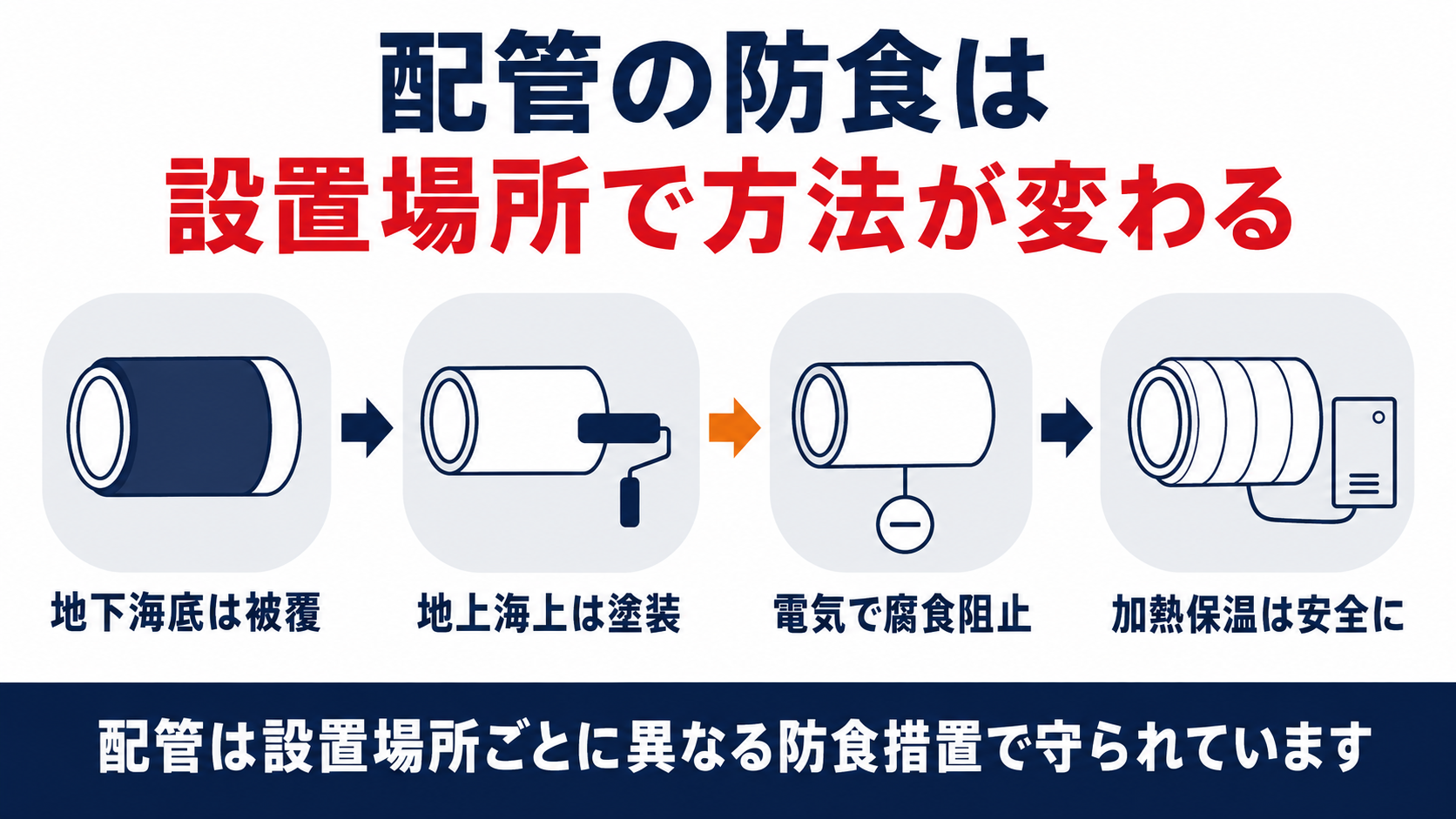 配管の防食は
設置場所で方法が変わる

地下海底は被覆

地上海上は塗装

電気で腐食阻止

加熱保温は安全に

配管は設置場所ごとに異なる防食措置で守られています