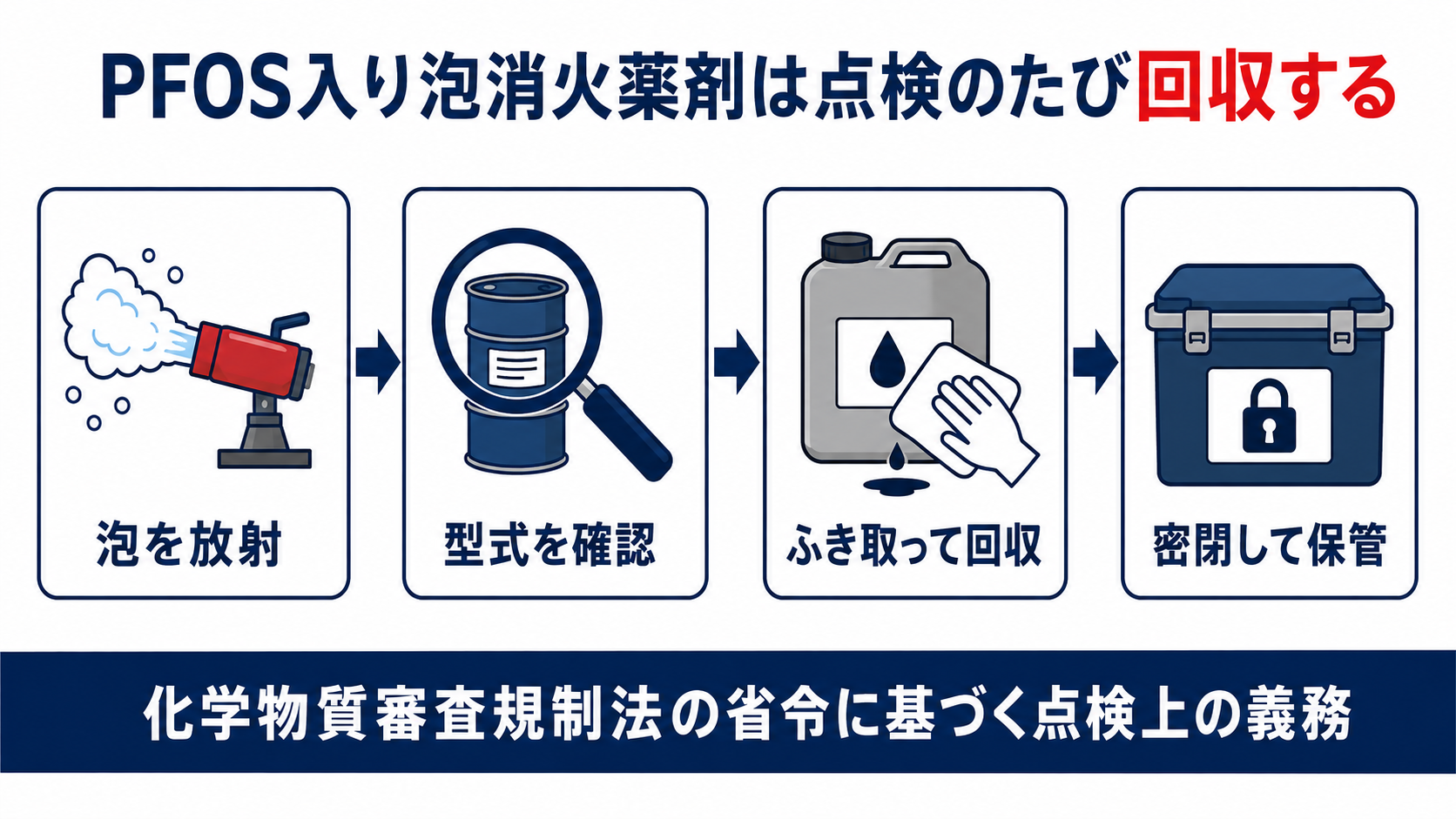 PFOS入り泡消火薬剤は点検のたび回収する

泡を放射

型式を確認

ふき取って回収

密閉して保管

化学物質審査規制法の省令に基づく点検上の義務