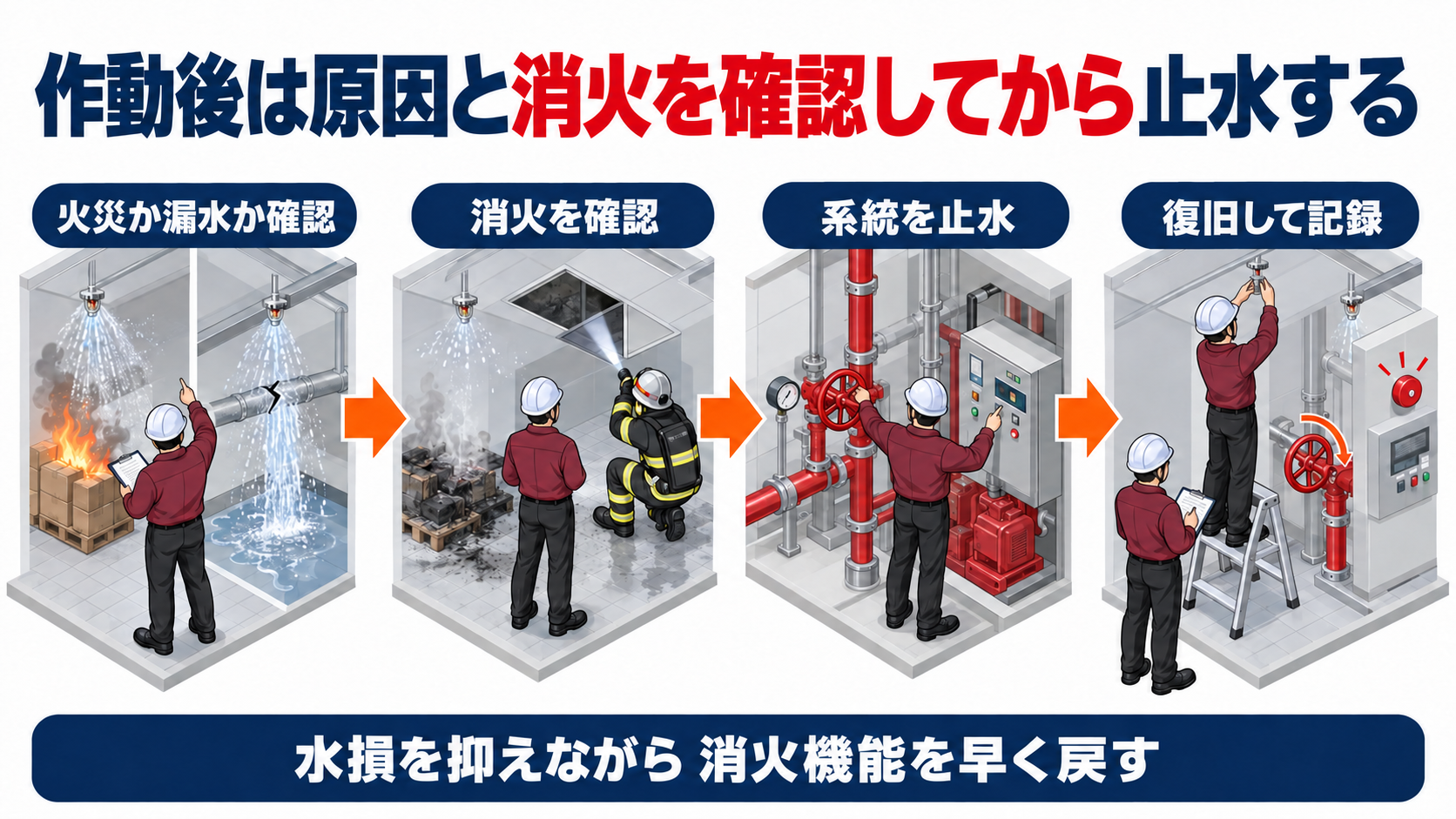 作動後は原因と消火を確認してから止水する

火災か漏水か確認

消火を確認

系統を止水

復旧して記録

水損を抑えながら 消火機能を早く戻す