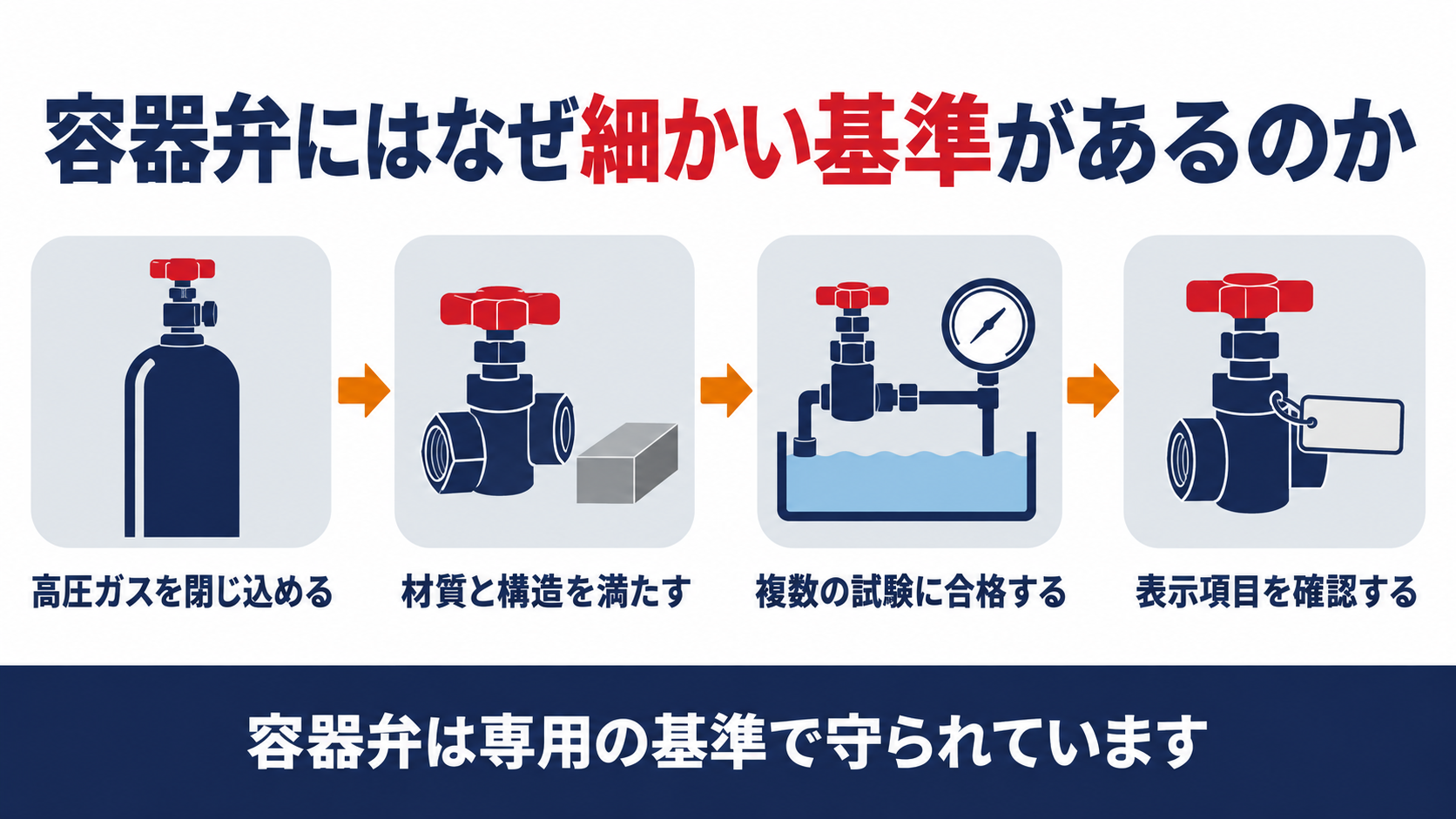 容器弁にはなぜ細かい基準があるのか

高圧ガスを閉じ込める

材質と構造を満たす

複数の試験に合格する

表示項目を確認する

容器弁は専用の基準で守られています