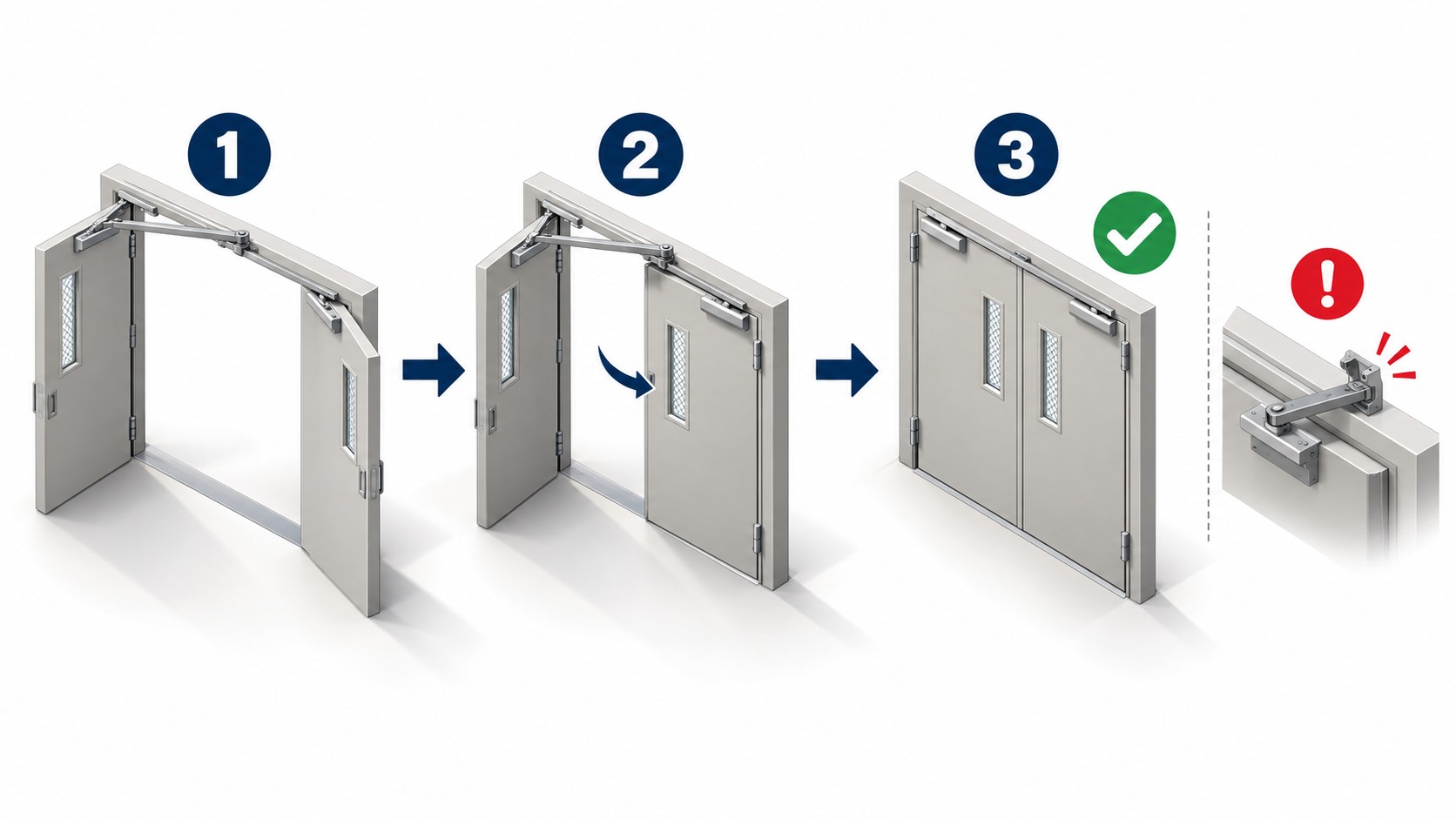 1
2
3
!