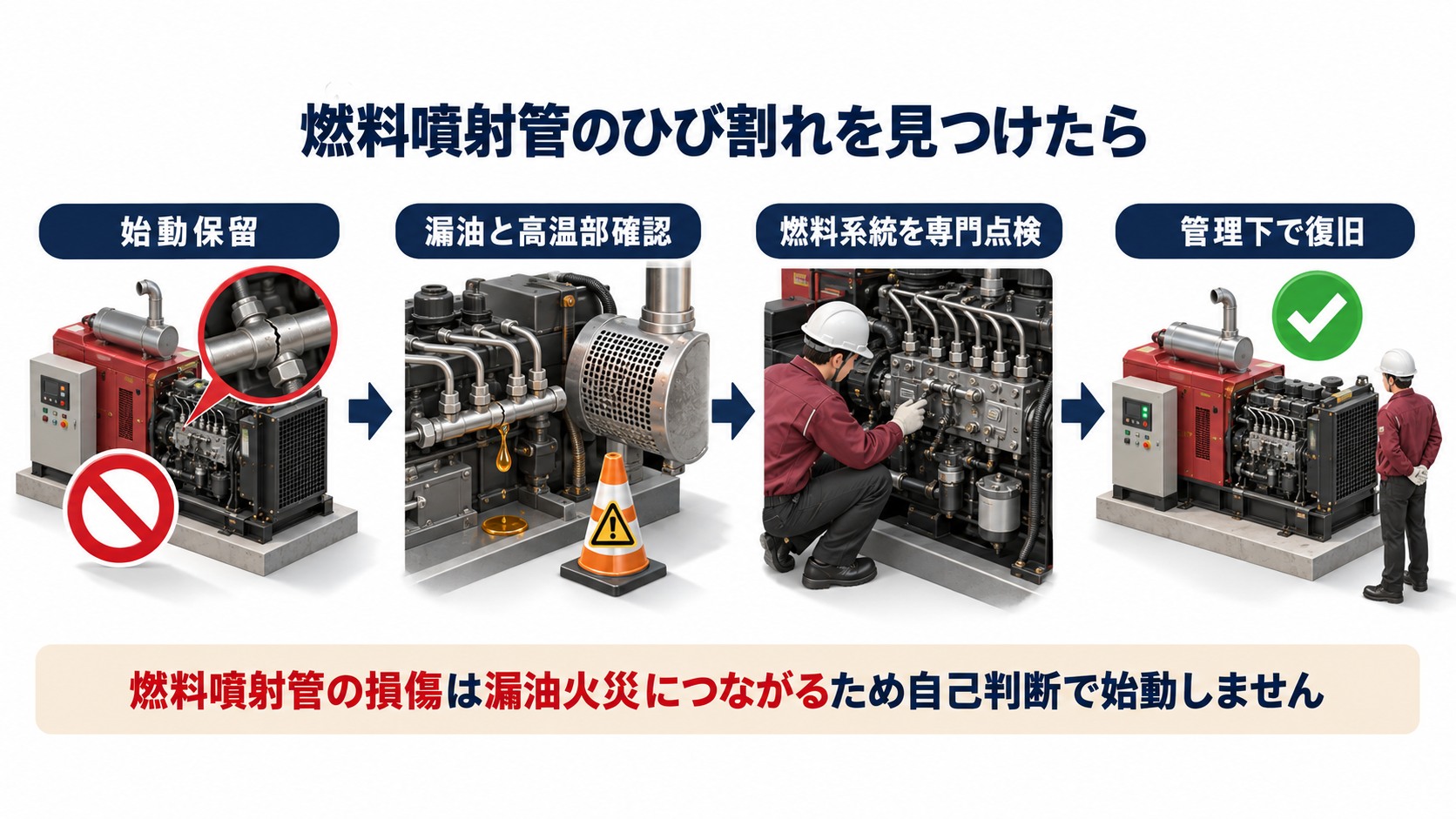 燃料噴射管のひび割れを見つけたら

始動保留

漏油と高温部確認

燃料系統を専門点検

管理下で復旧

燃料噴射管の損傷は漏油火災につながるため自己判断で始動しません