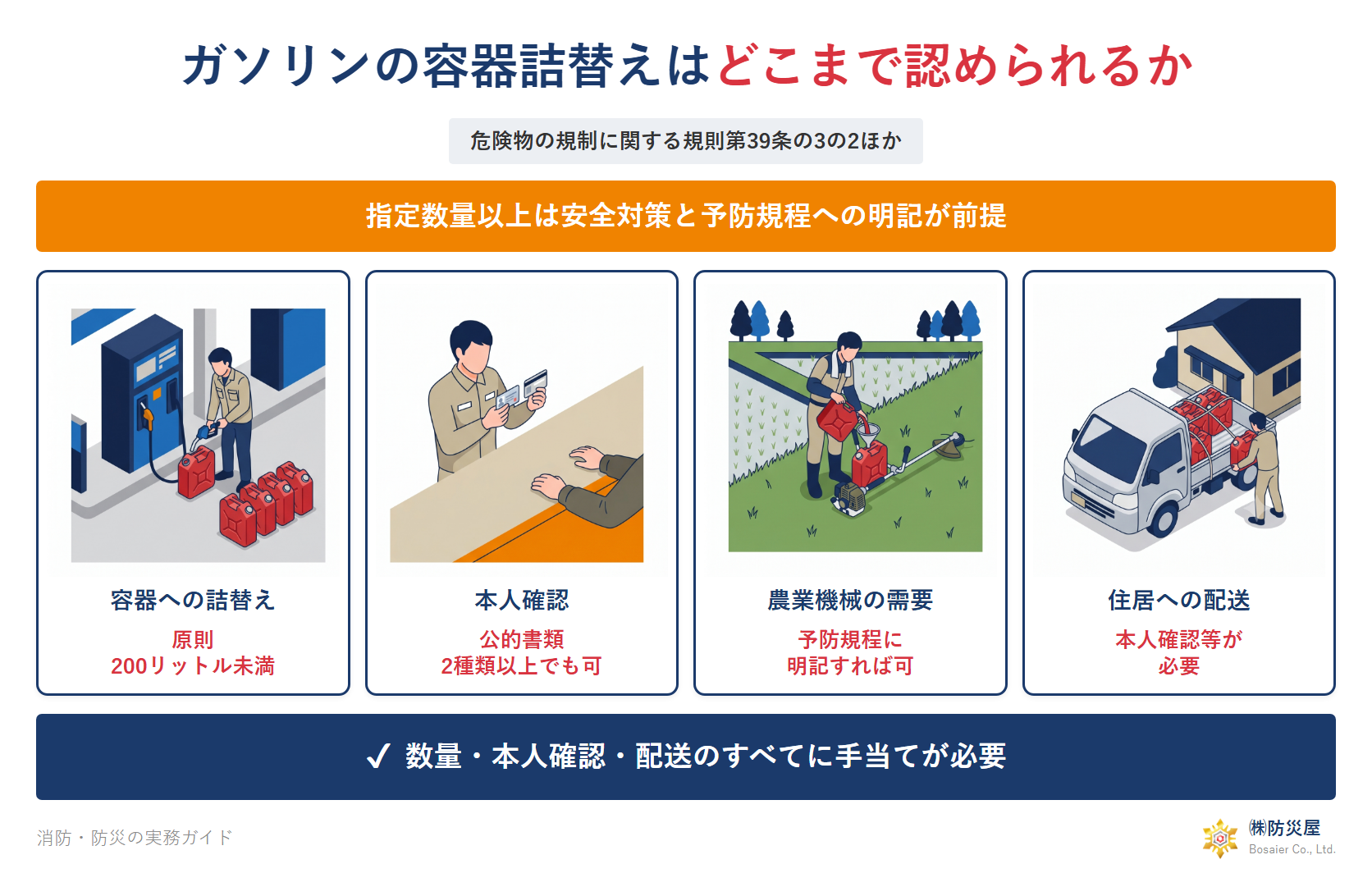 ガソリンの容器詰替えはどこまで認められるか

危険物の規制に関する規則第39条の3の2ほか

指定数量以上は安全対策と予防規程への明記が前提

容器への詰替え
原則
200リットル未満

本人確認
公的書類
2種類以上でも可

農業機械の需要
予防規程に
明記すれば可

住居への配送
本人確認等が
必要

✓ 数量・本人確認・配送のすべてに手当てが必要

消防・防災の実務ガイド

㈱防災屋
Bosaier Co., Ltd.