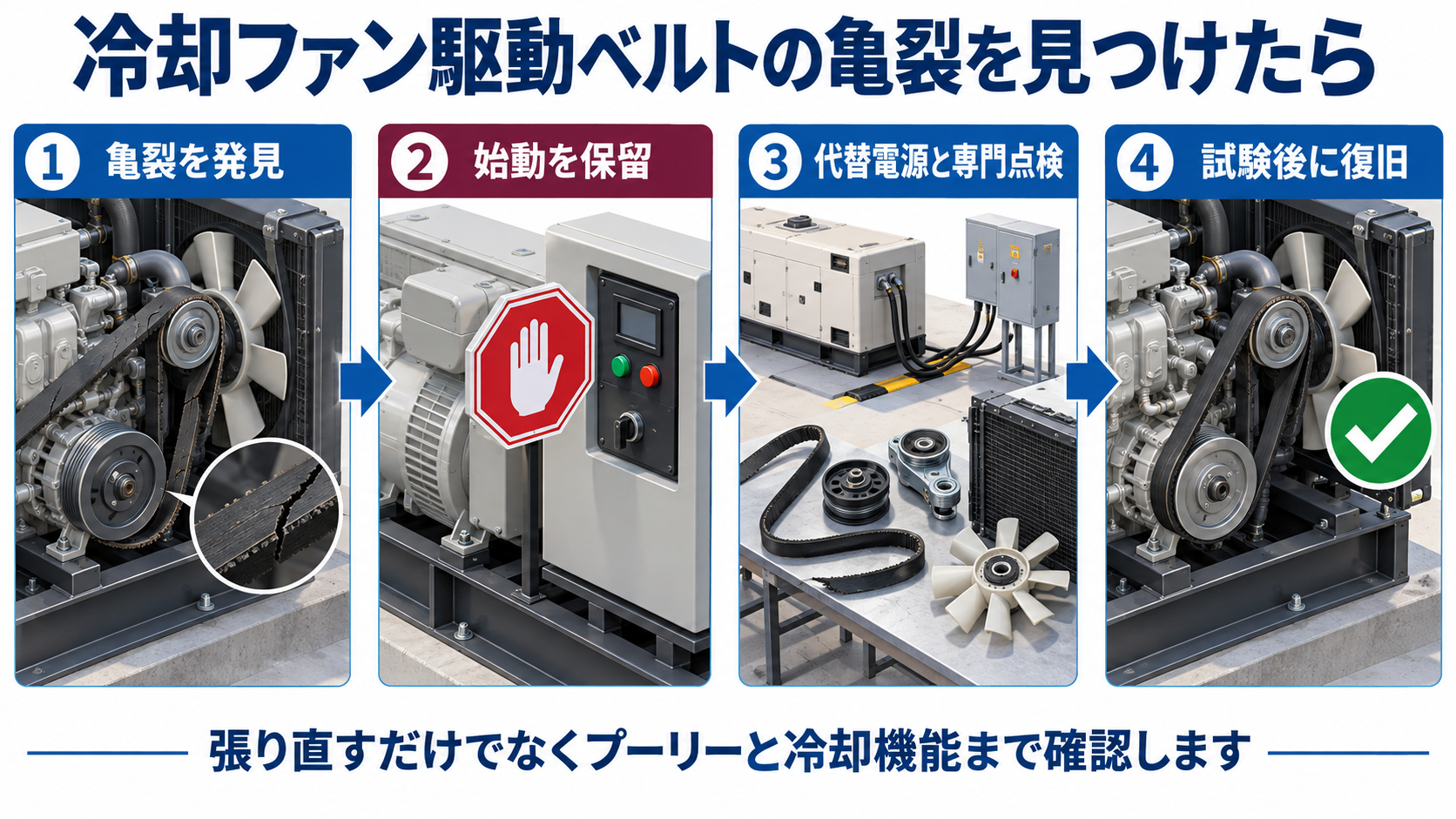 冷却ファン駆動ベルトの亀裂を見つけたら

1 亀裂を発見

2 始動を保留

3 代替電源と専門点検

4 試験後に復旧

張り直すだけでなくプーリーと冷却機能まで確認します