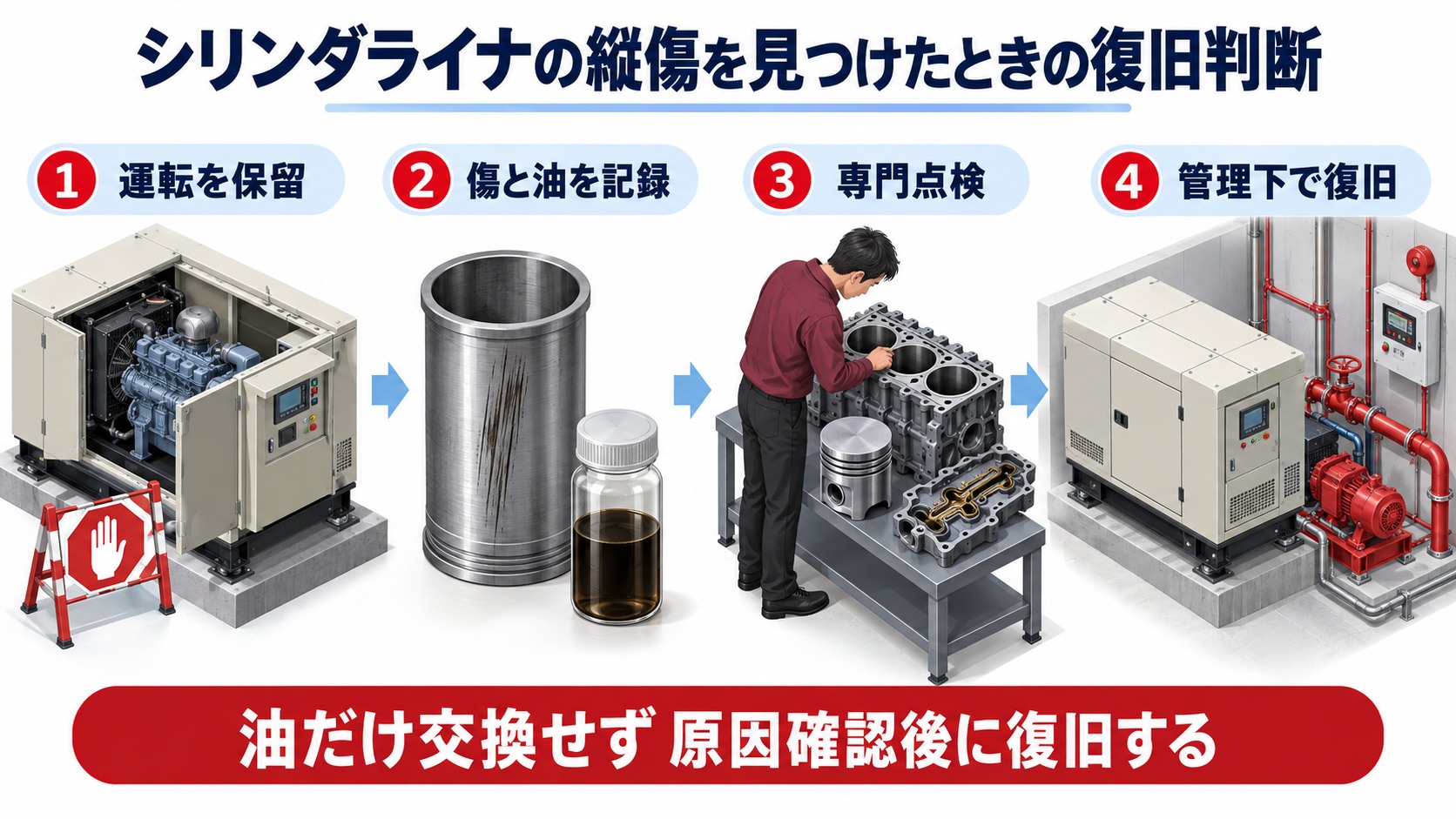 シリンダライナの縦傷を見つけたときの復旧判断

1 運転を保留

2 傷と油を記録

3 専門点検

4 管理下で復旧

油だけ交換せず 原因確認後に復旧する