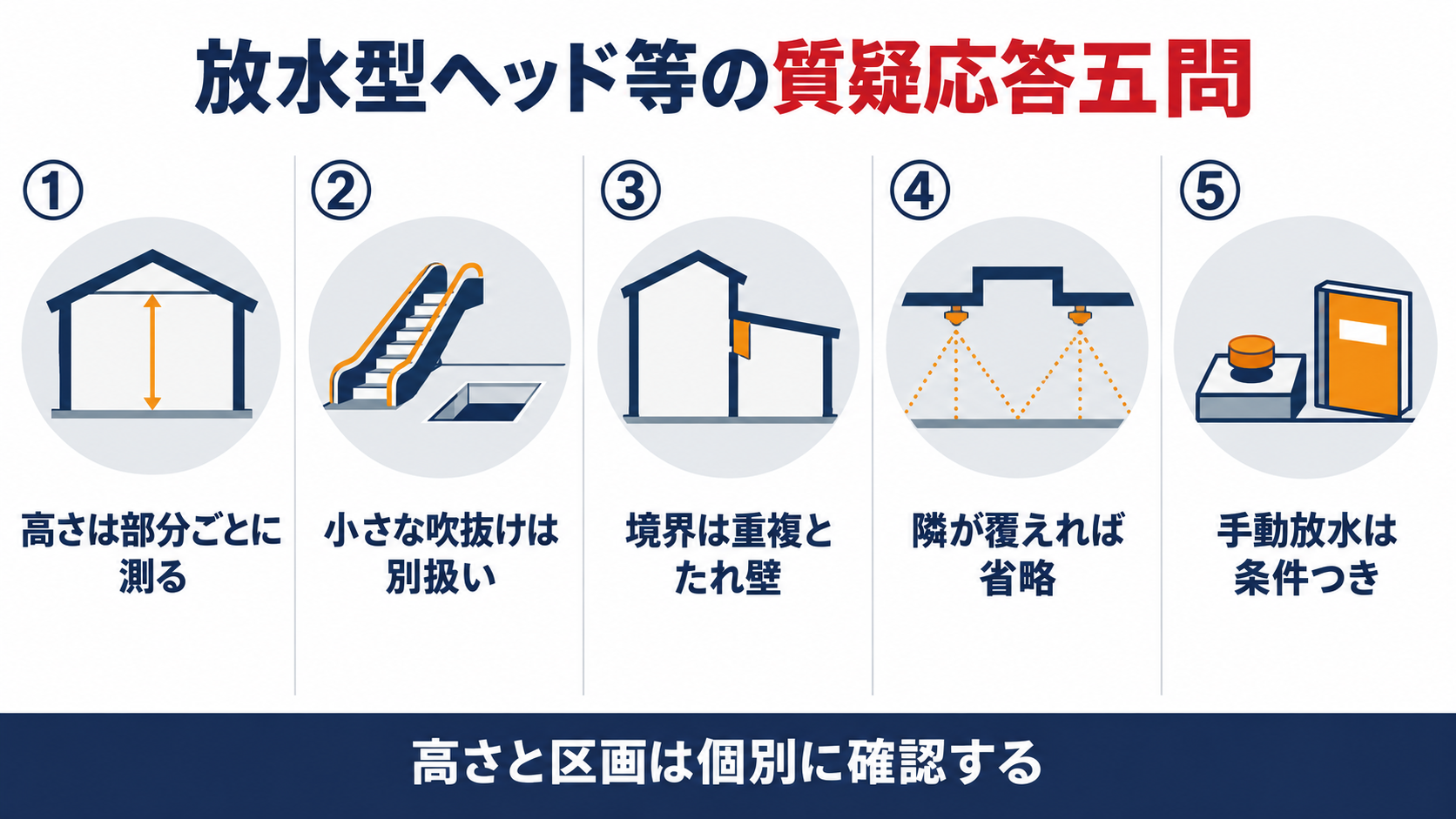 放水型ヘッド等の質疑応答五問

①
高さは部分ごとに測る

②
小さな吹抜けは別扱い

③
境界は重複とたれ壁

④
隣が覆えれば省略

⑤
手動放水は条件つき

高さと区画は個別に確認する