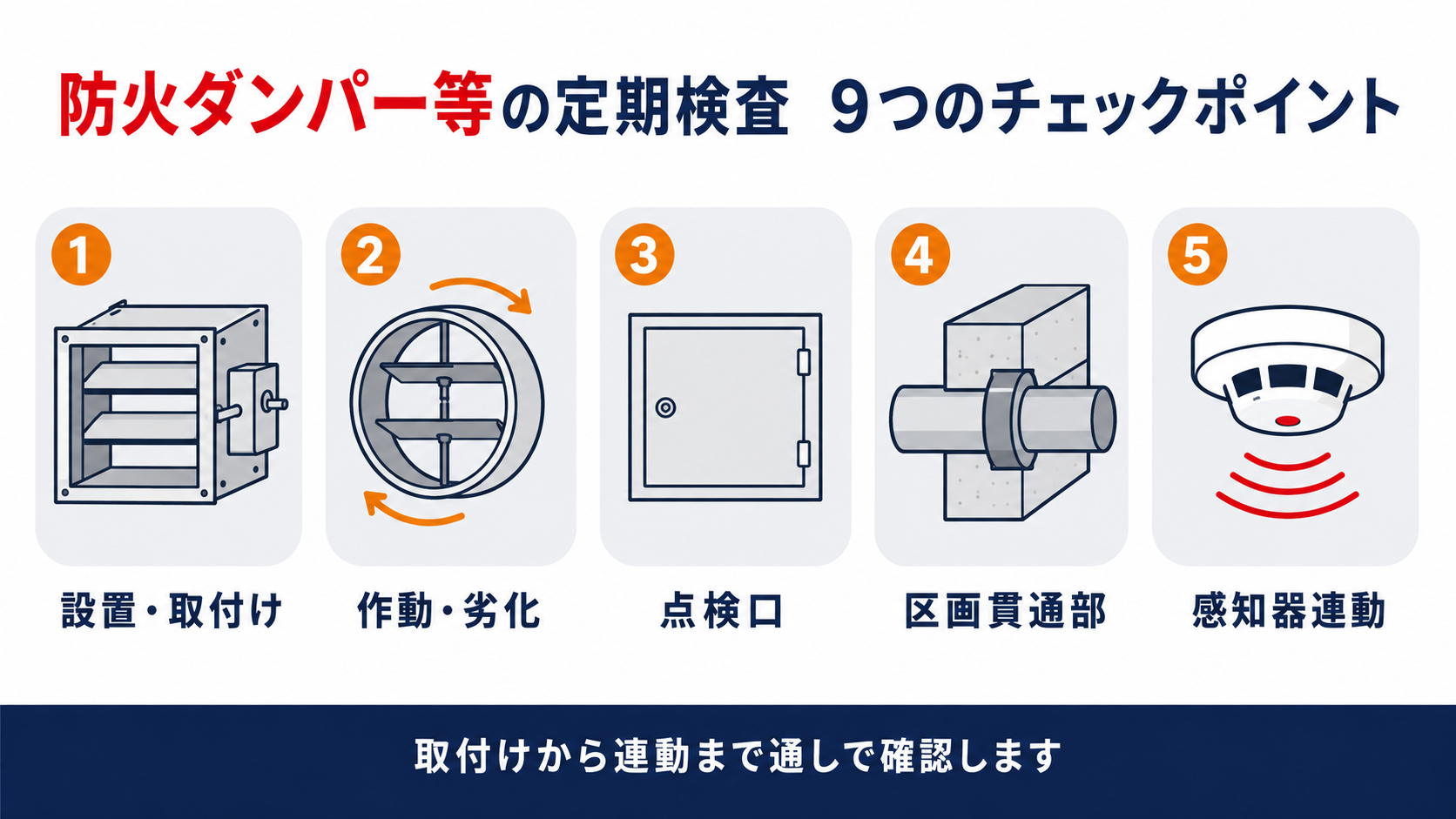 防火ダンパー等の定期検査　9つのチェックポイント

1
設置・取付け

2
作動・劣化

3
点検口

4
区画貫通部

5
感知器連動

取付けから連動まで通しで確認します