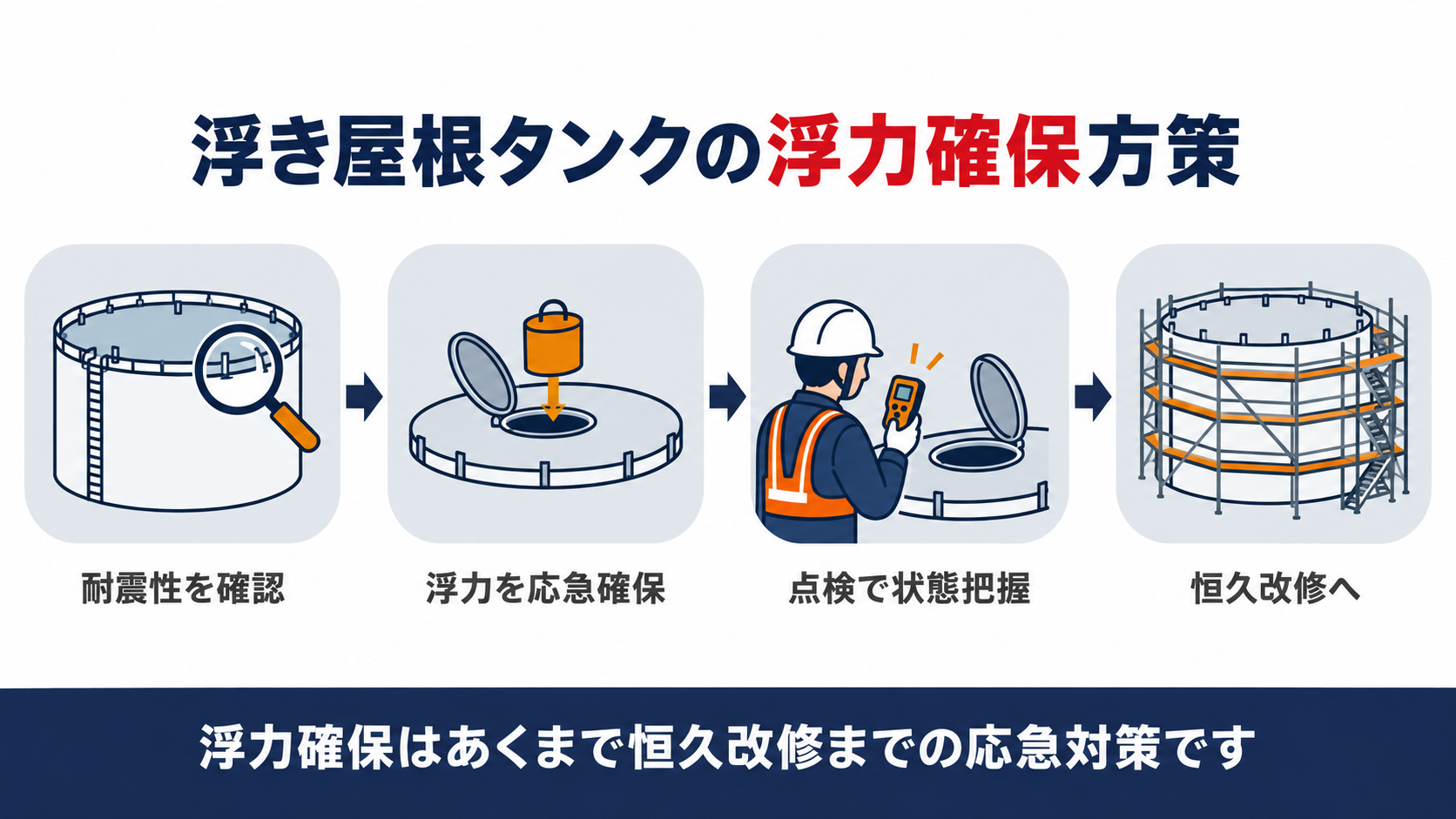 浮き屋根タンクの浮力確保方策

耐震性を確認

浮力を応急確保

点検で状態把握

恒久改修へ

浮力確保はあくまで恒久改修までの応急対策です