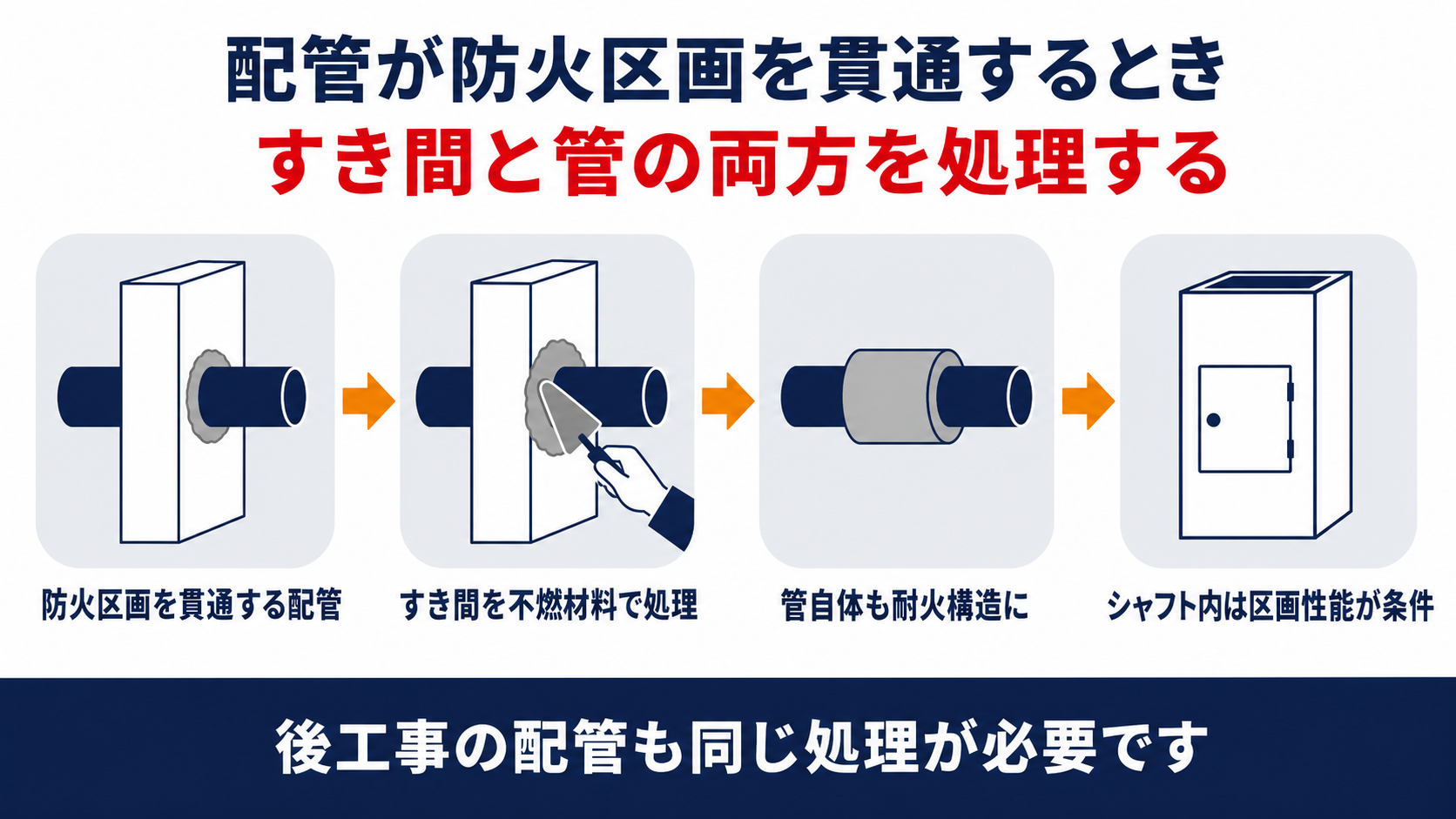 配管が防火区画を貫通するとき
すき間と管の両方を処理する

防火区画を貫通する配管

すき間を不燃材料で処理

管自体も耐火構造に

シャフト内は区画性能が条件

後工事の配管も同じ処理が必要です