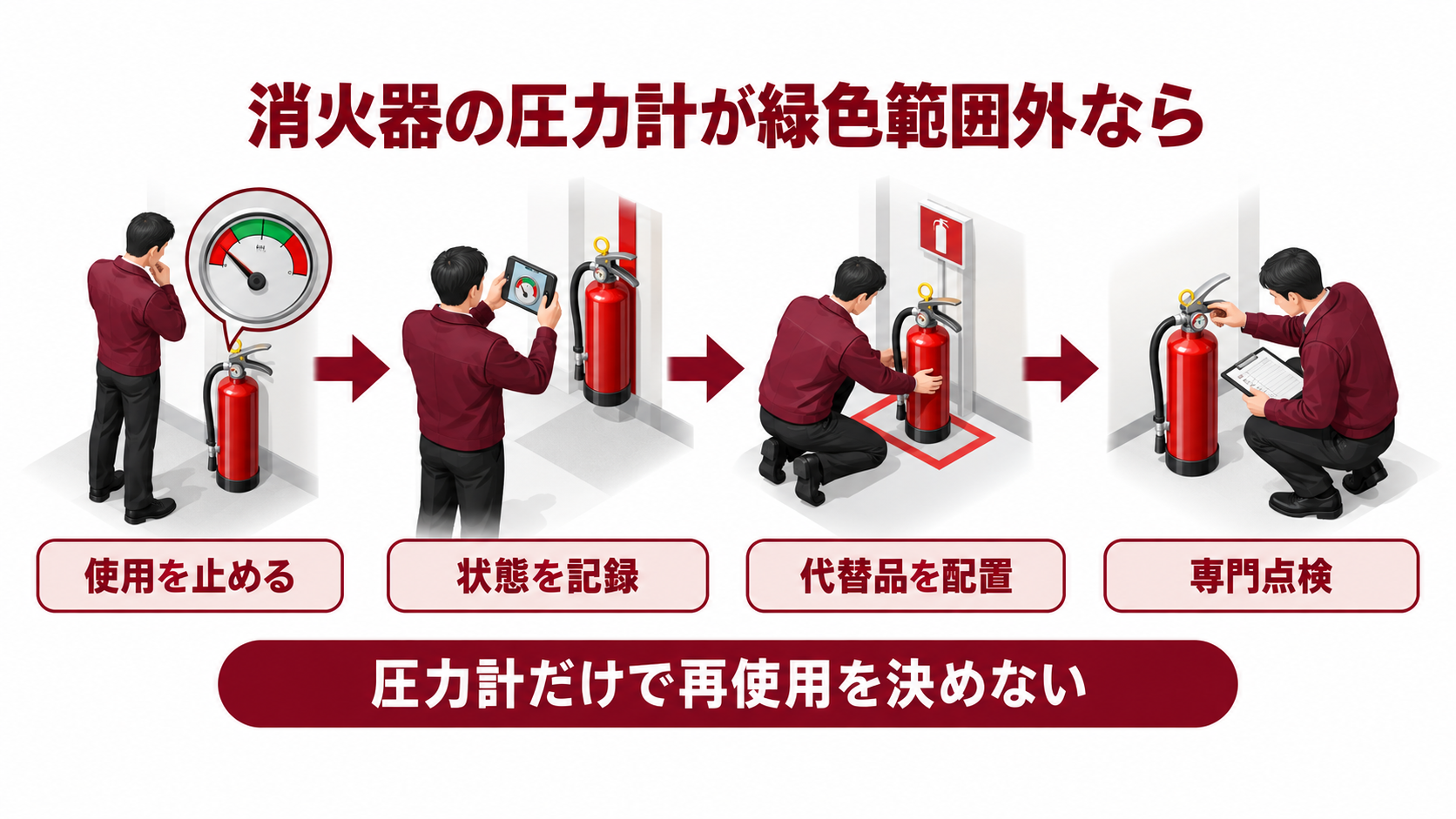 消火器の圧力計が緑色範囲外なら

使用を止める

状態を記録

代替品を配置

専門点検

圧力計だけで再使用を決めない