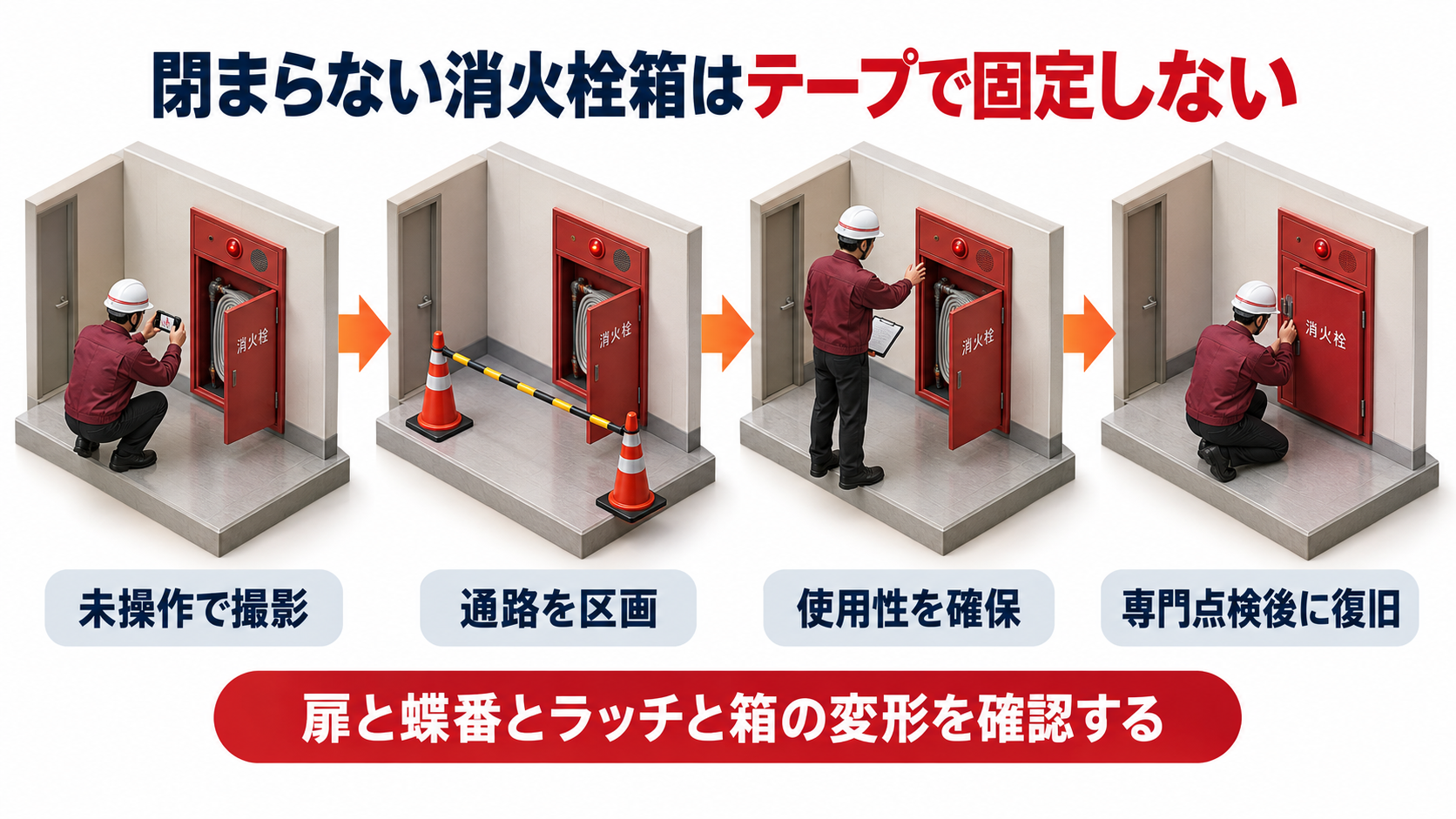 閉まらない消火栓箱はテープで固定しない

消火栓

消火栓

消火栓

消火栓

未操作で撮影

通路を区画

使用性を確保

専門点検後に復旧

扉と蝶番とラッチと箱の変形を確認する