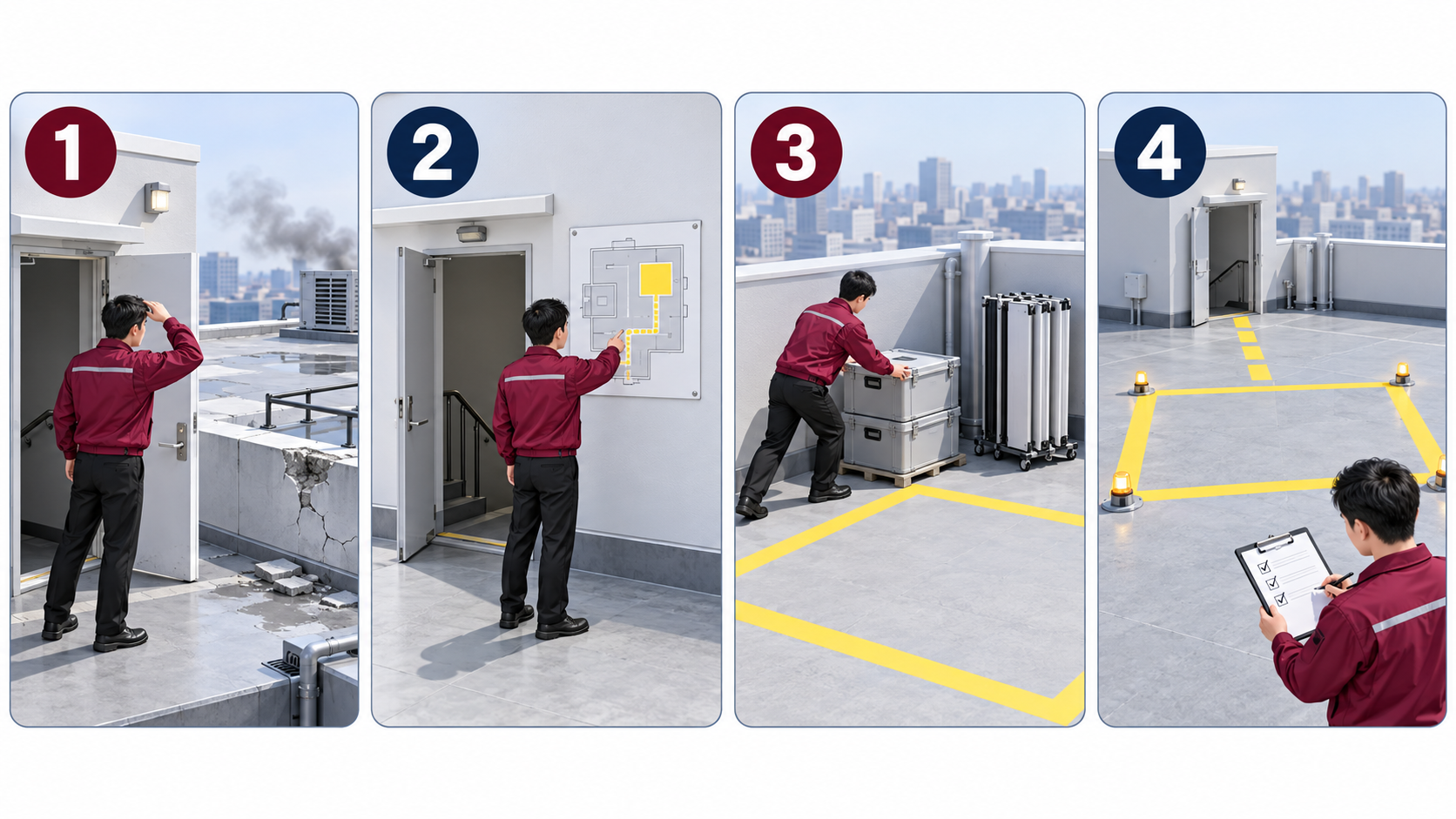 1

2

3

4