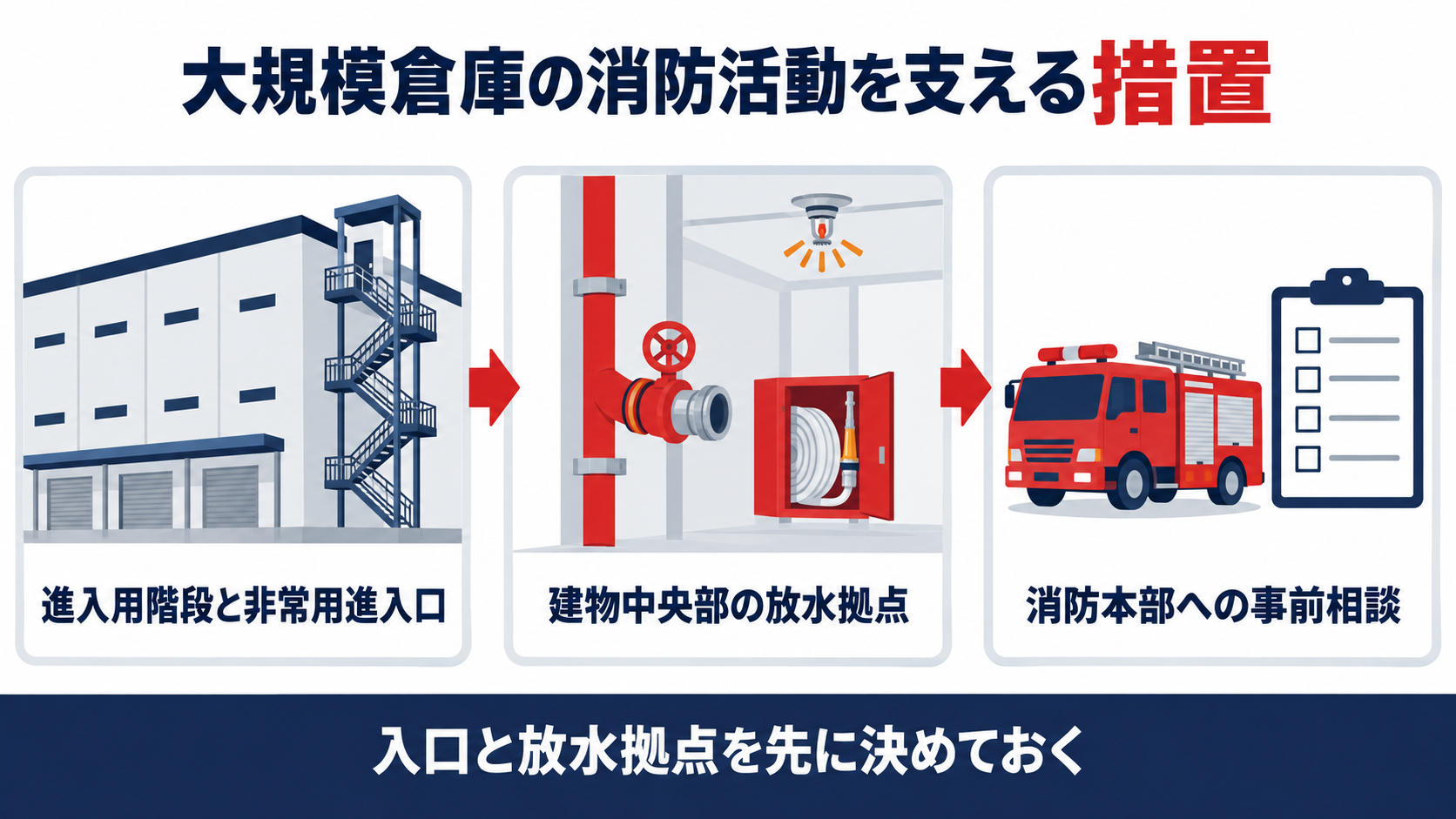 大規模倉庫の消防活動を支える措置

進入用階段と非常用進入口

建物中央部の放水拠点

消防本部への事前相談

入口と放水拠点を先に決めておく