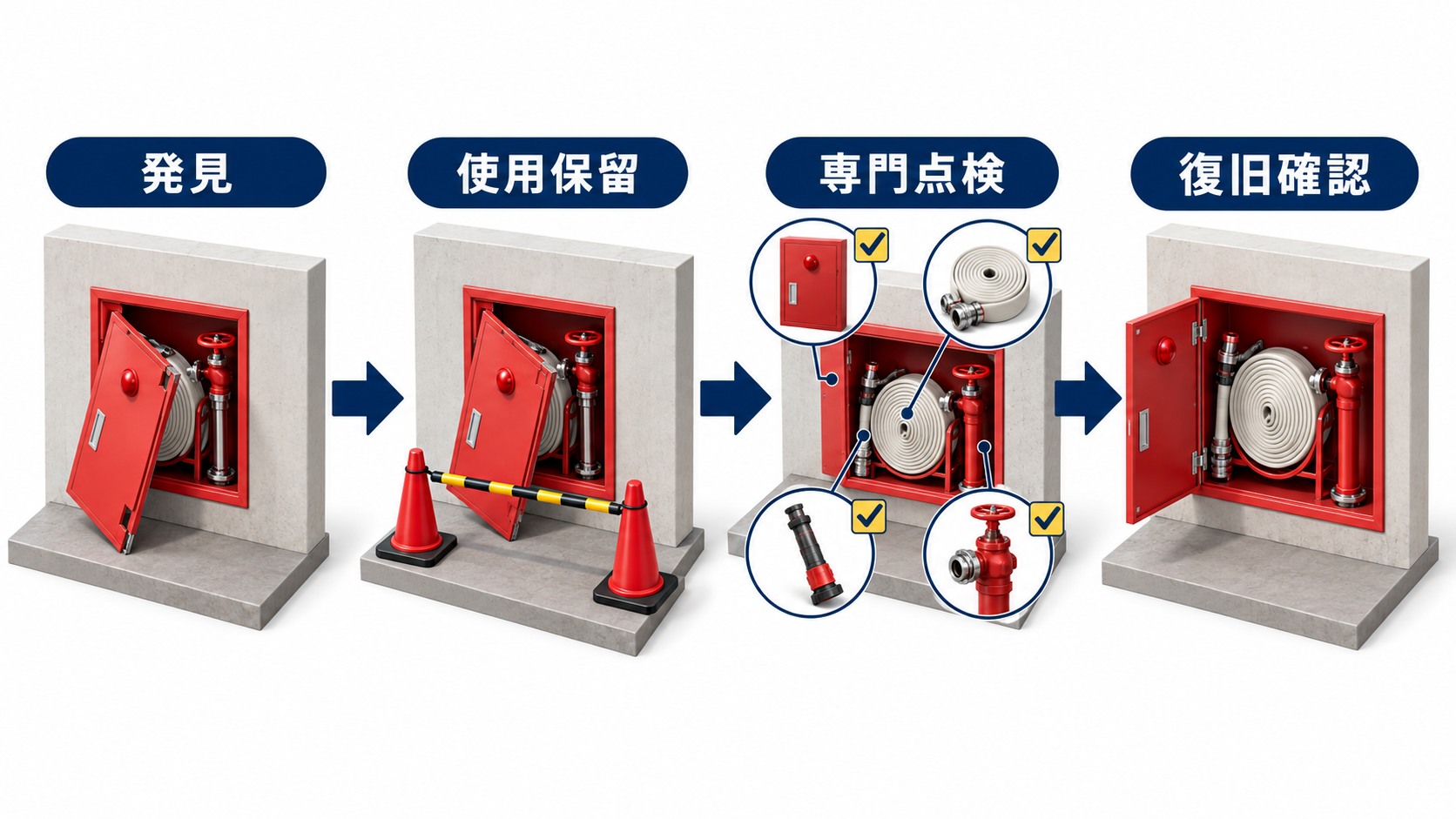 発見

使用保留

専門点検

復旧確認