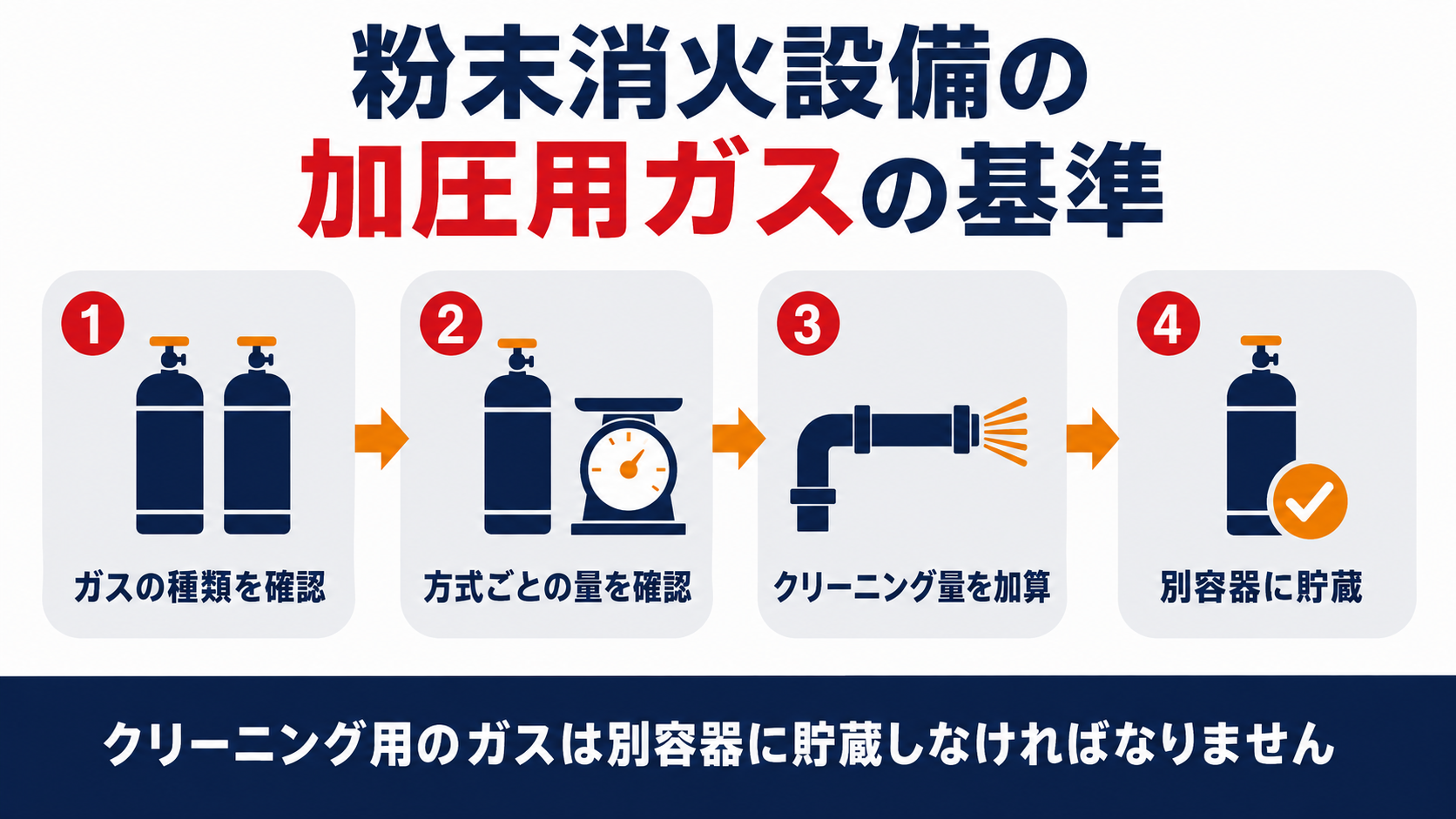 粉末消火設備の
加圧用ガスの基準

1
ガスの種類を確認

2
方式ごとの量を確認

3
クリーニング量を加算

4
別容器に貯蔵

クリーニング用のガスは別容器に貯蔵しなければなりません