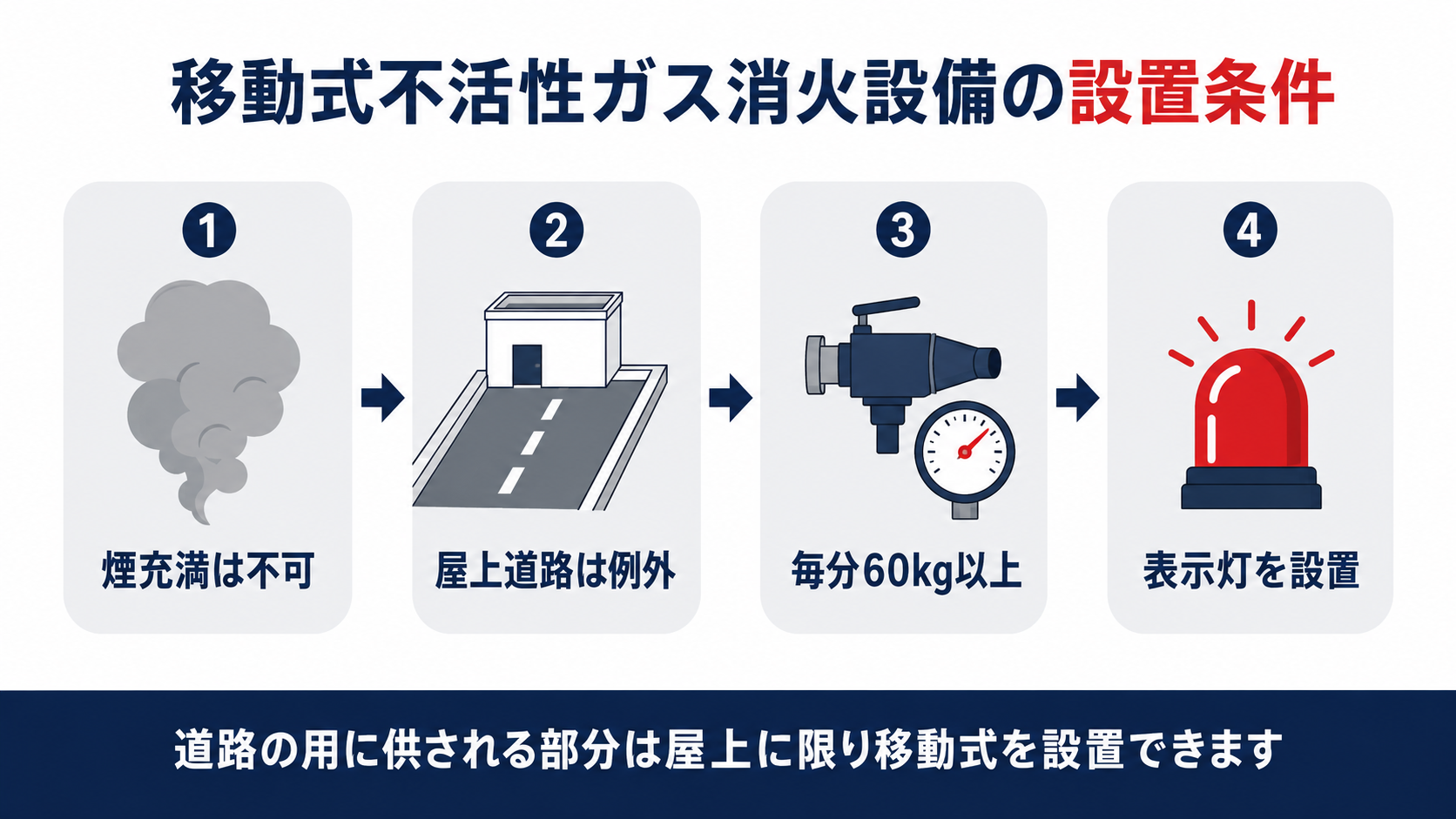 移動式不活性ガス消火設備の設置条件

1
煙充満は不可

2
屋上道路は例外

3
毎分60kg以上

4
表示灯を設置

道路の用に供される部分は屋上に限り移動式を設置できます