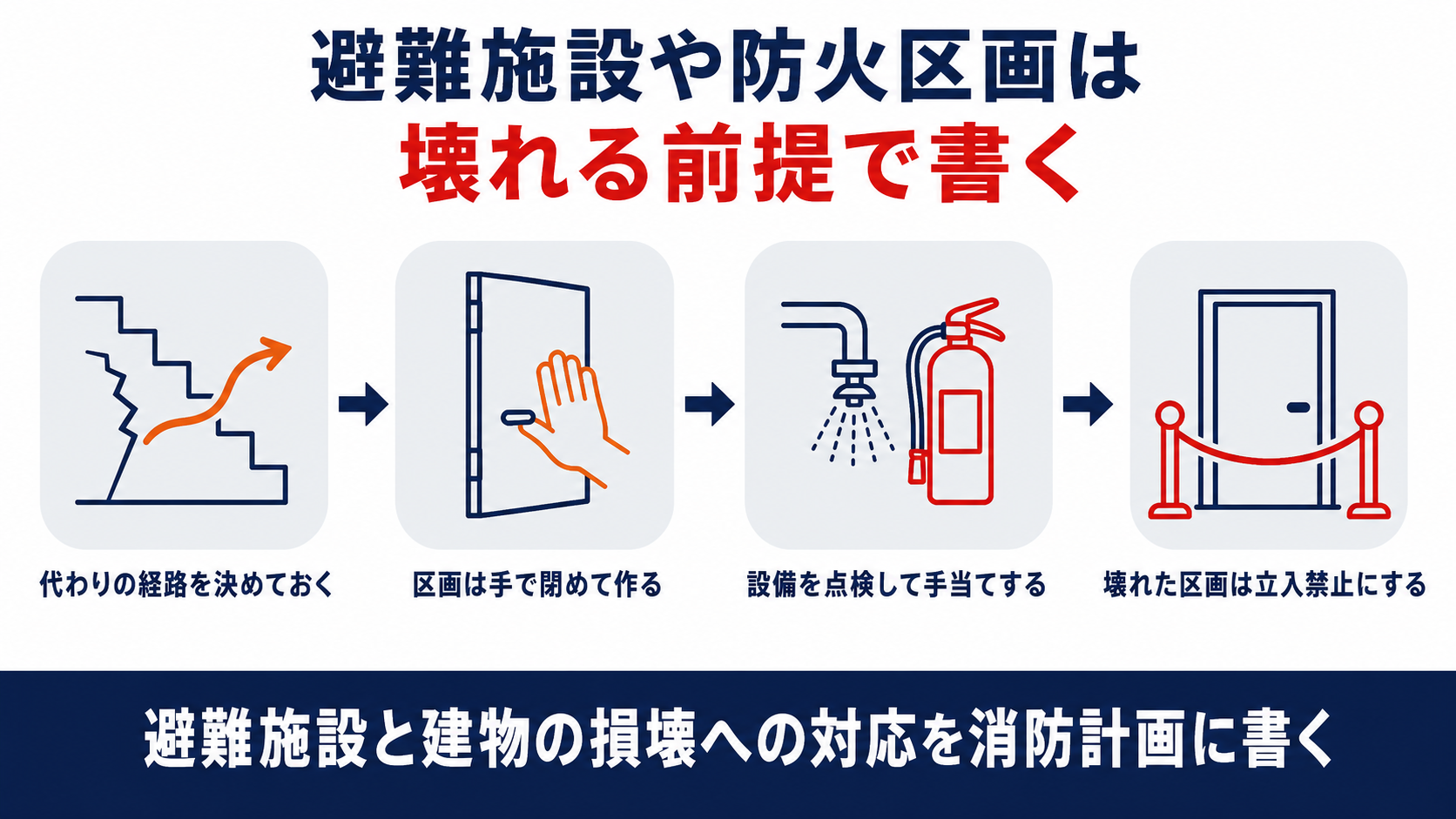 避難施設や防火区画は
壊れる前提で書く

代わりの経路を決めておく

区画は手で閉めて作る

設備を点検して手当てする

壊れた区画は立入禁止にする

避難施設と建物の損壊への対応を消防計画に書く