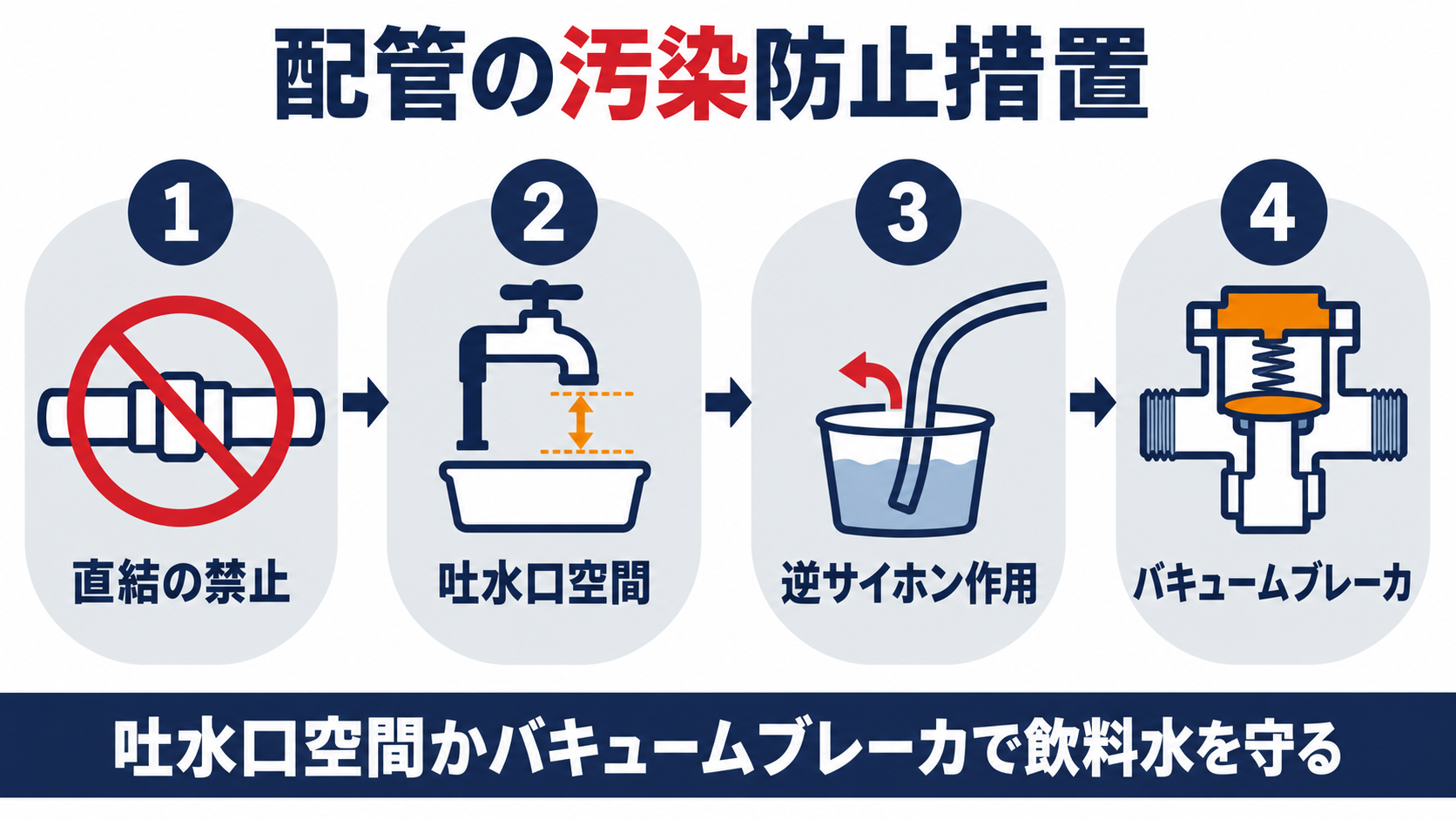 配管の汚染防止措置

1
直結の禁止

2
吐水口空間

3
逆サイホン作用

4
バキュームブレーカ

吐水口空間かバキュームブレーカで飲料水を守る