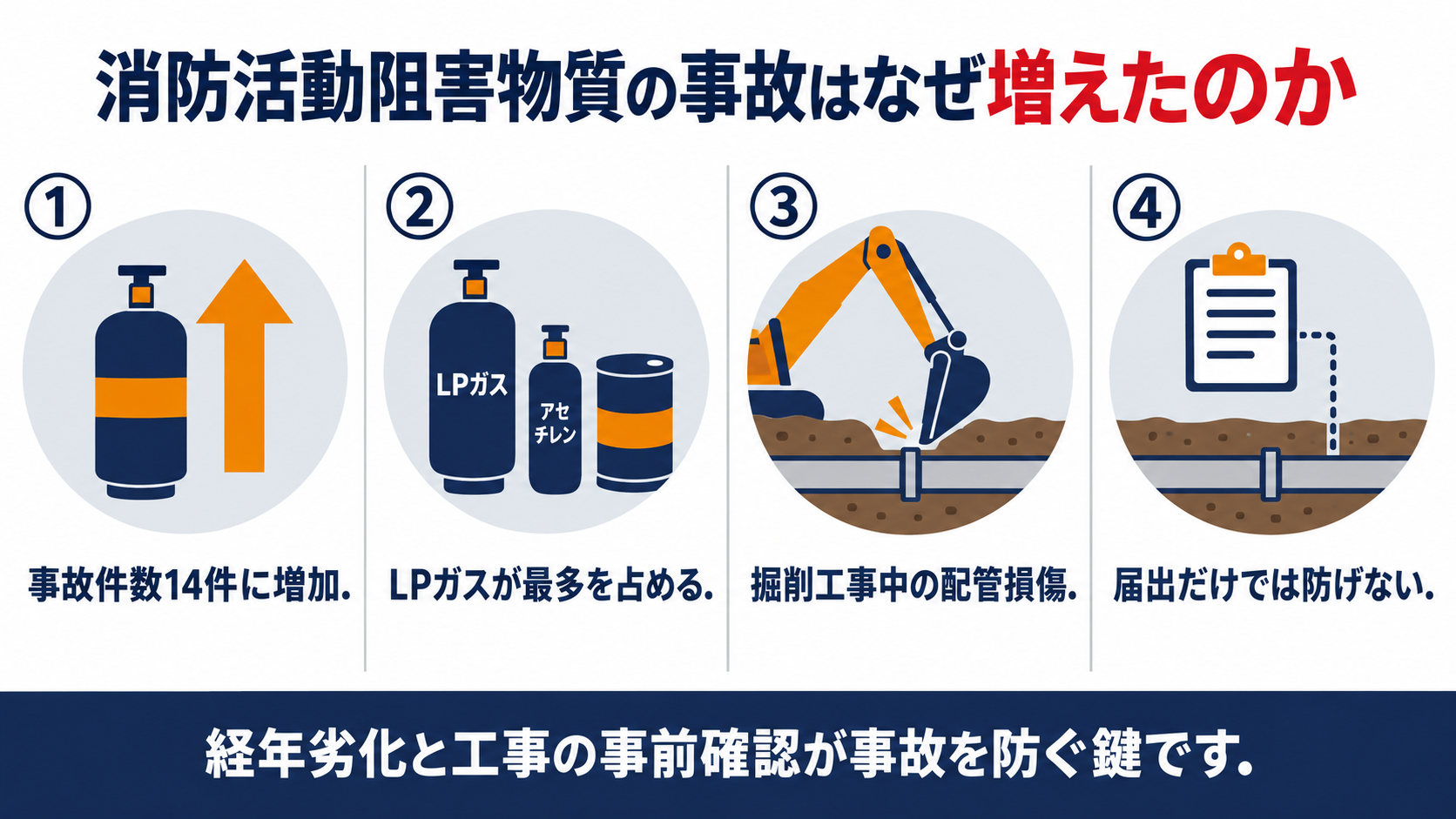 消防活動阻害物質の事故はなぜ増えたのか

①
事故件数14件に増加.

②
LPガス
アセチレン
LPガスが最多を占める.

③
掘削工事中の配管損傷.

④
届出だけでは防げない.

経年劣化と工事の事前確認が事故を防ぐ鍵です.