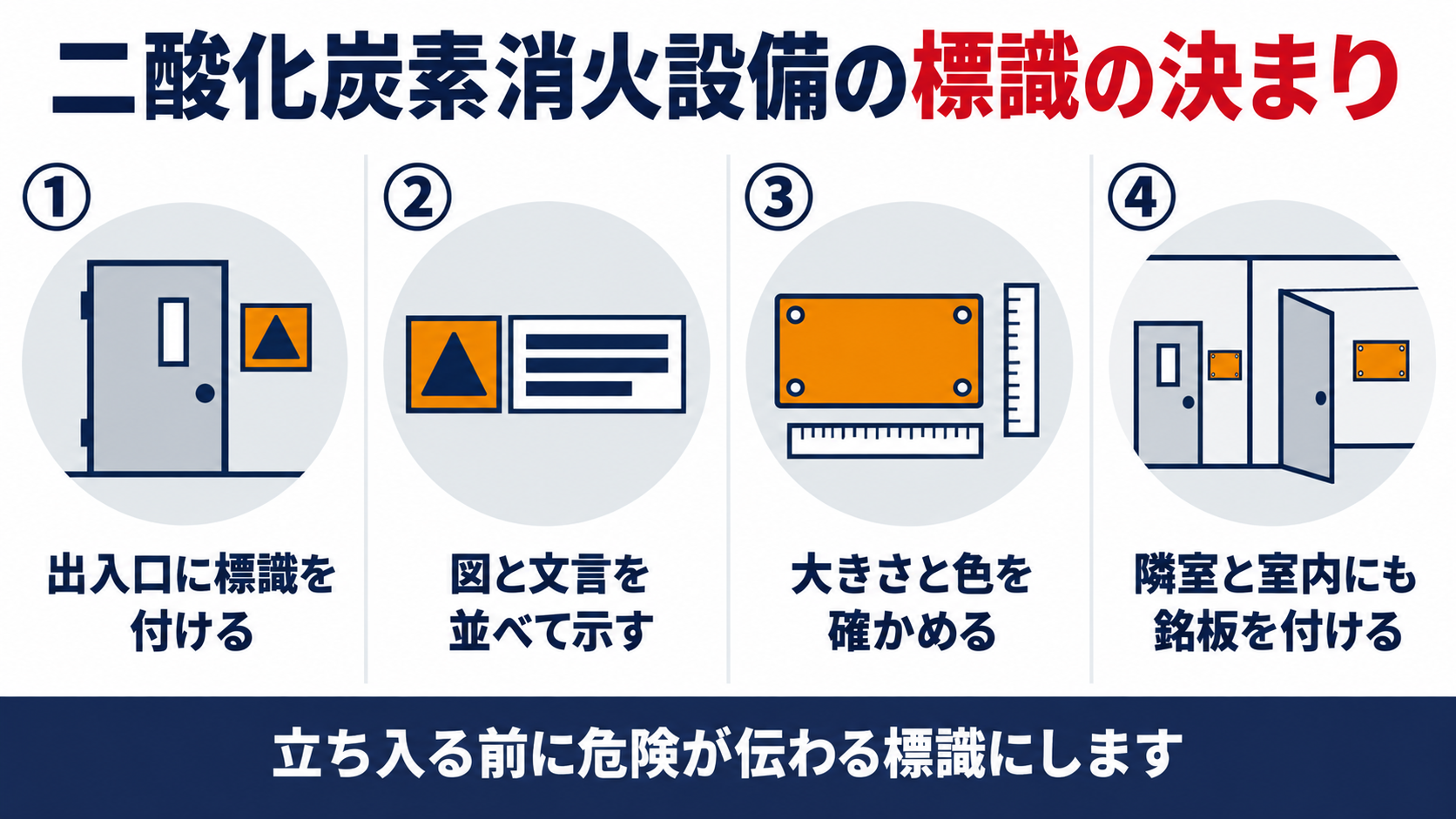 二酸化炭素消火設備の標識の決まり

①
出入口に標識を付ける

②
図と文言を並べて示す

③
大きさと色を確かめる

④
隣室と室内にも銘板を付ける

立ち入る前に危険が伝わる標識にします