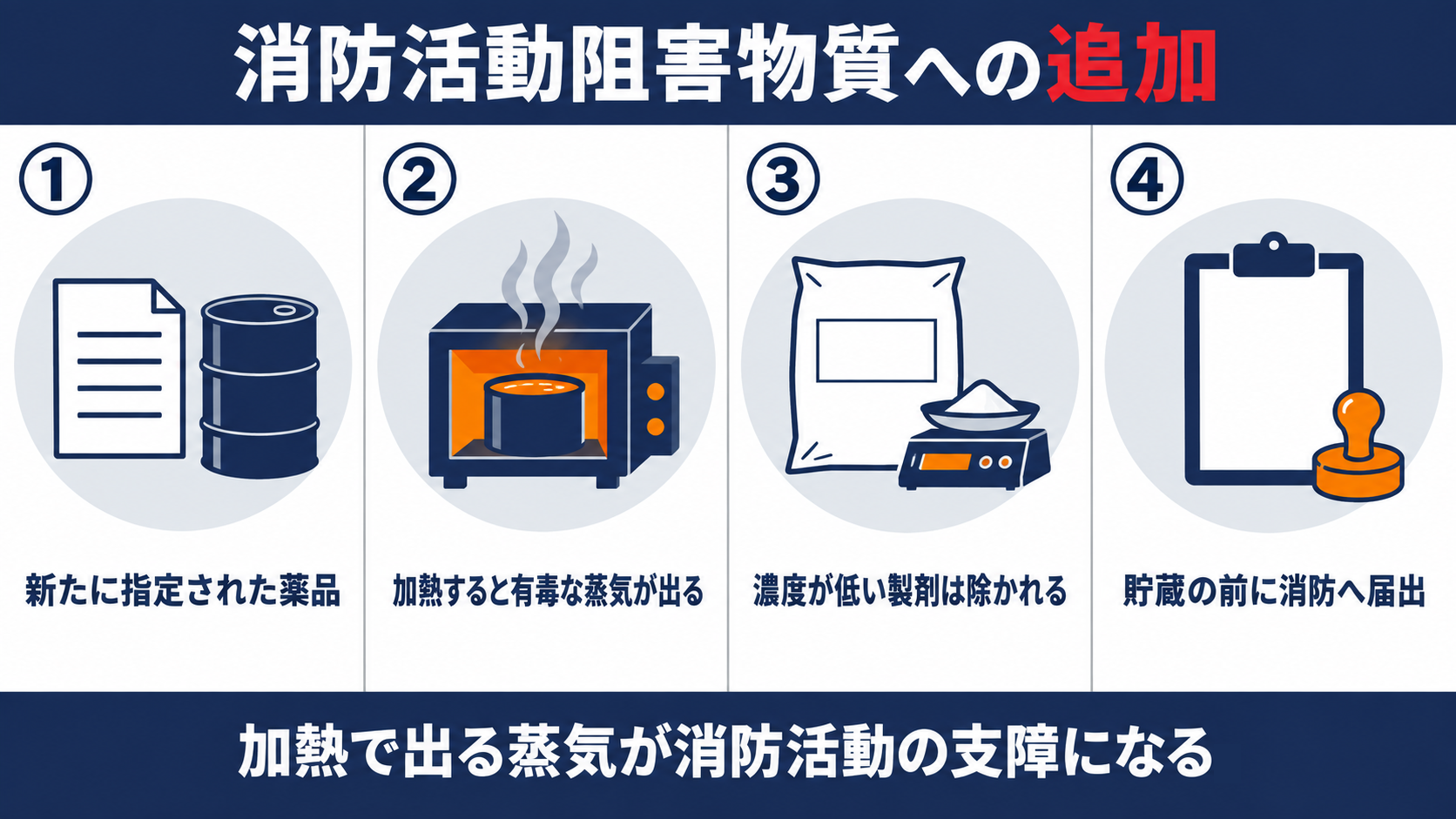 消防活動阻害物質への追加

①
新たに指定された薬品

②
加熱すると有毒な蒸気が出る

③
濃度が低い製剤は除かれる

④
貯蔵の前に消防へ届出

加熱で出る蒸気が消防活動の支障になる