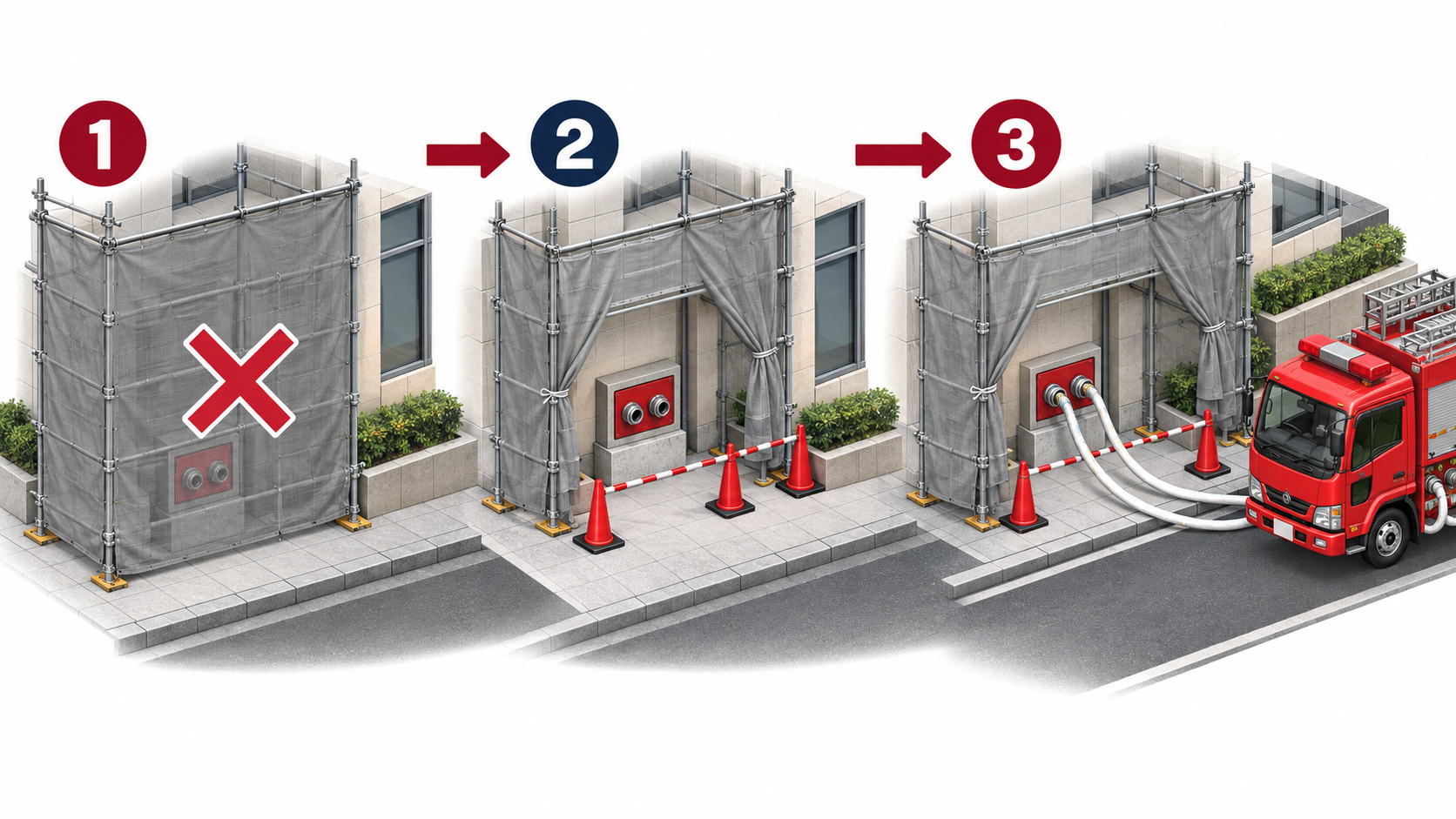 1

2

3