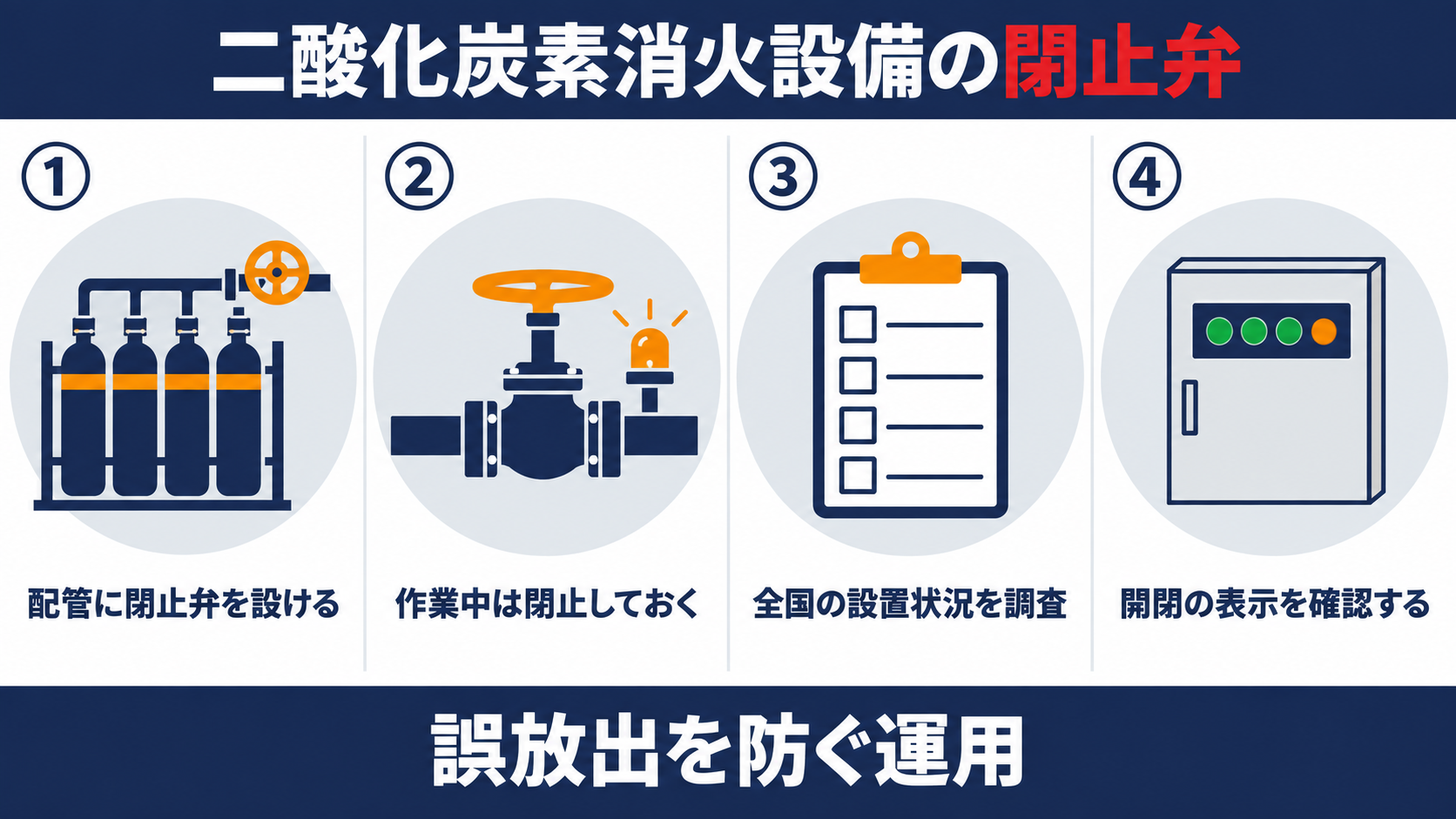 二酸化炭素消火設備の閉止弁

①

配管に閉止弁を設ける

②

作業中は閉止しておく

③

全国の設置状況を調査

④

開閉の表示を確認する

誤放出を防ぐ運用