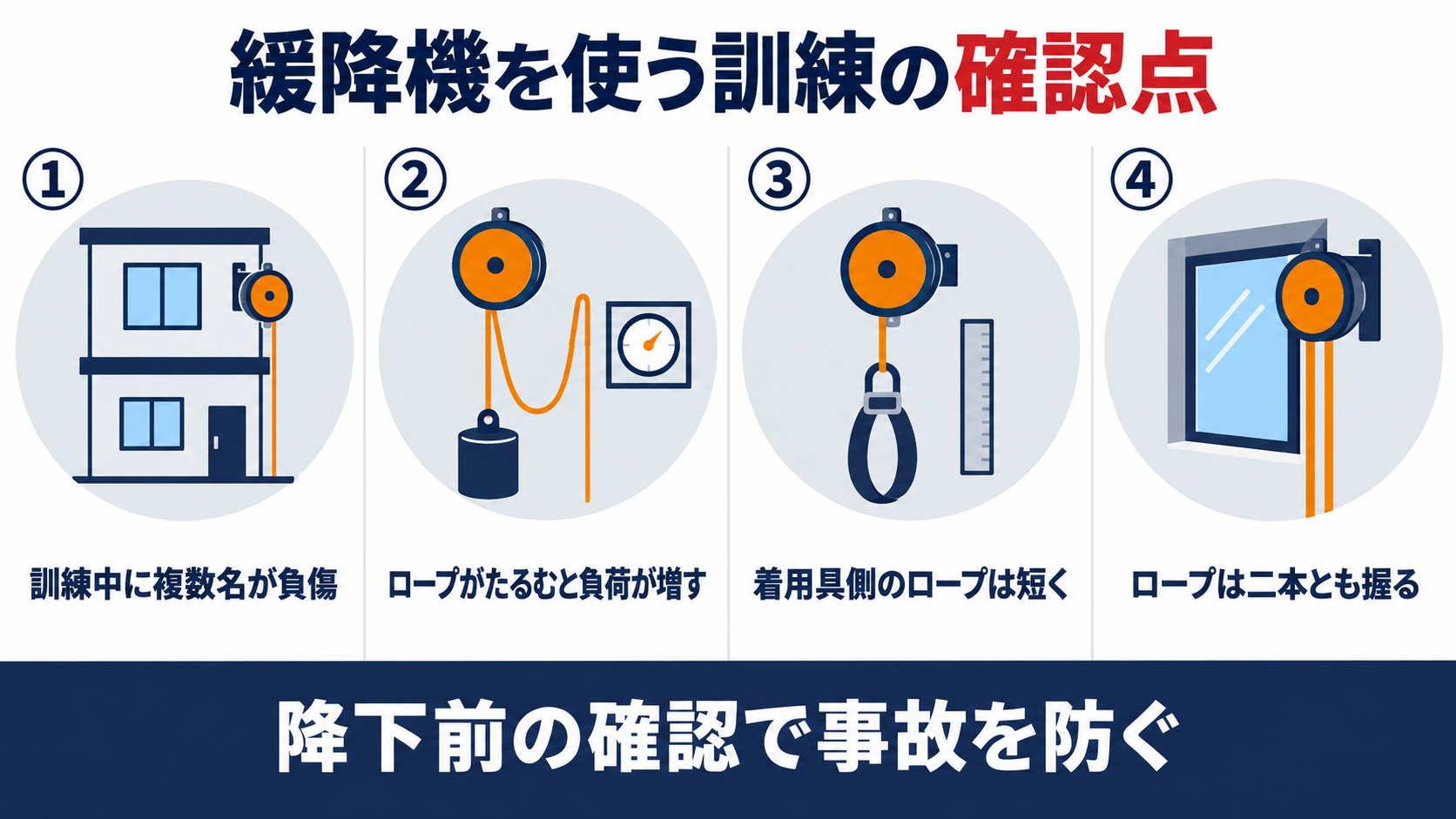 緩降機を使う訓練の確認点

①
訓練中に複数名が負傷

②
ロープがたるむと負荷が増す

③
着用具側のロープは短く

④
ロープは二本とも握る

降下前の確認で事故を防ぐ