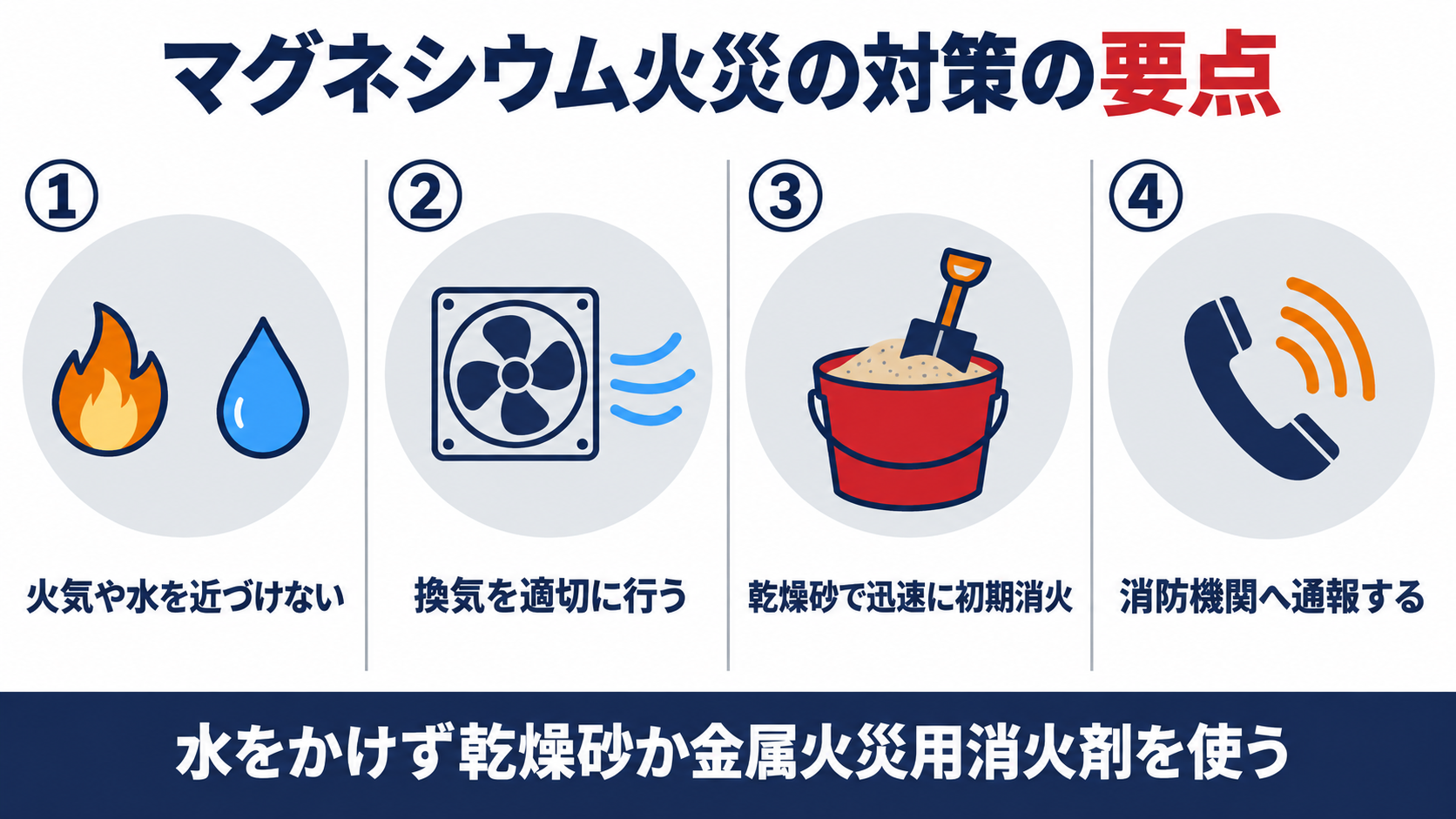 マグネシウム火災の対策の要点

①

火気や水を近づけない

②

換気を適切に行う

③

乾燥砂で迅速に初期消火

④

消防機関へ通報する

水をかけず乾燥砂か金属火災用消火剤を使う