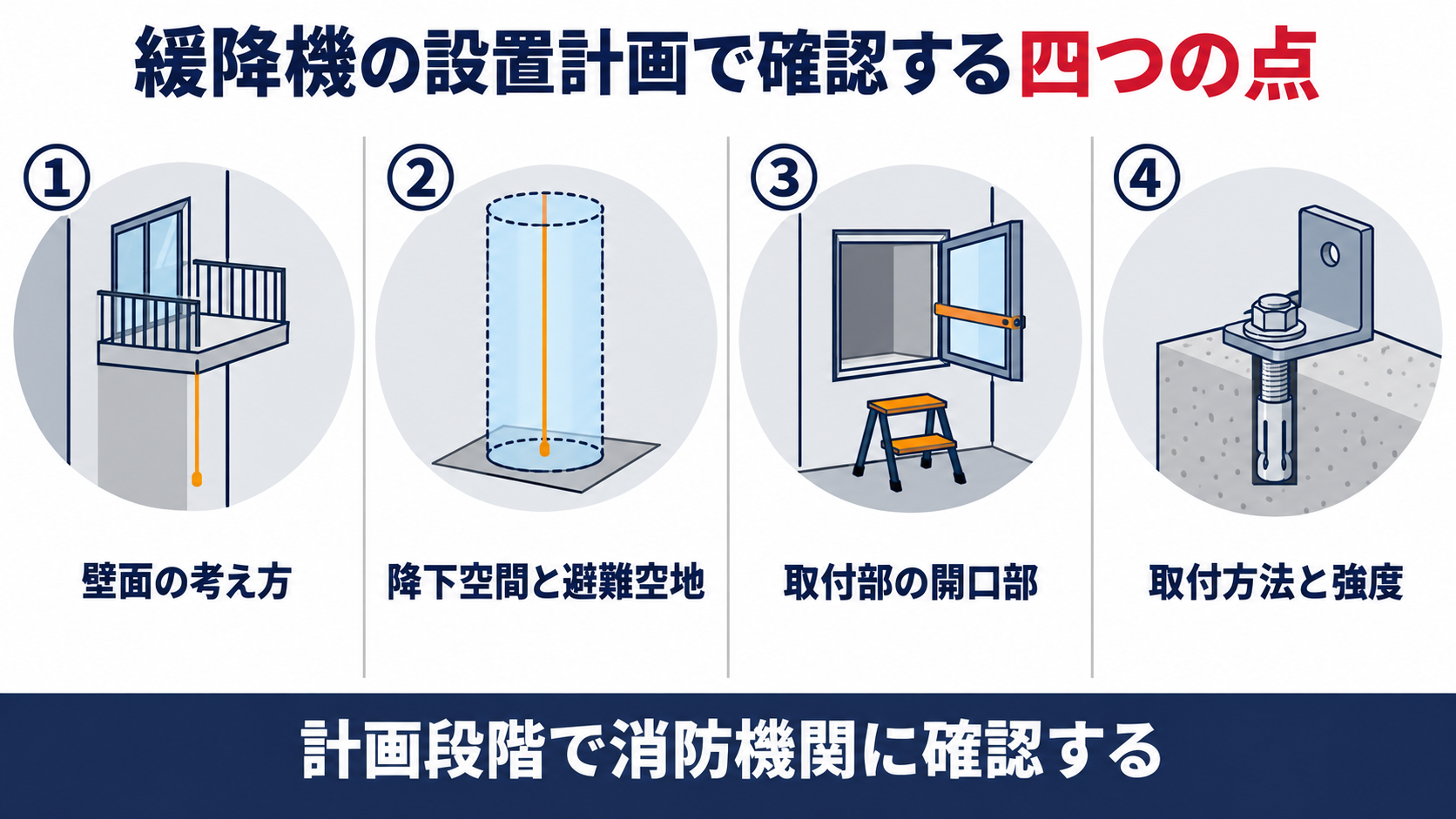 緩降機の設置計画で確認する四つの点

①
壁面の考え方

②
降下空間と避難空地

③
取付部の開口部

④
取付方法と強度

計画段階で消防機関に確認する