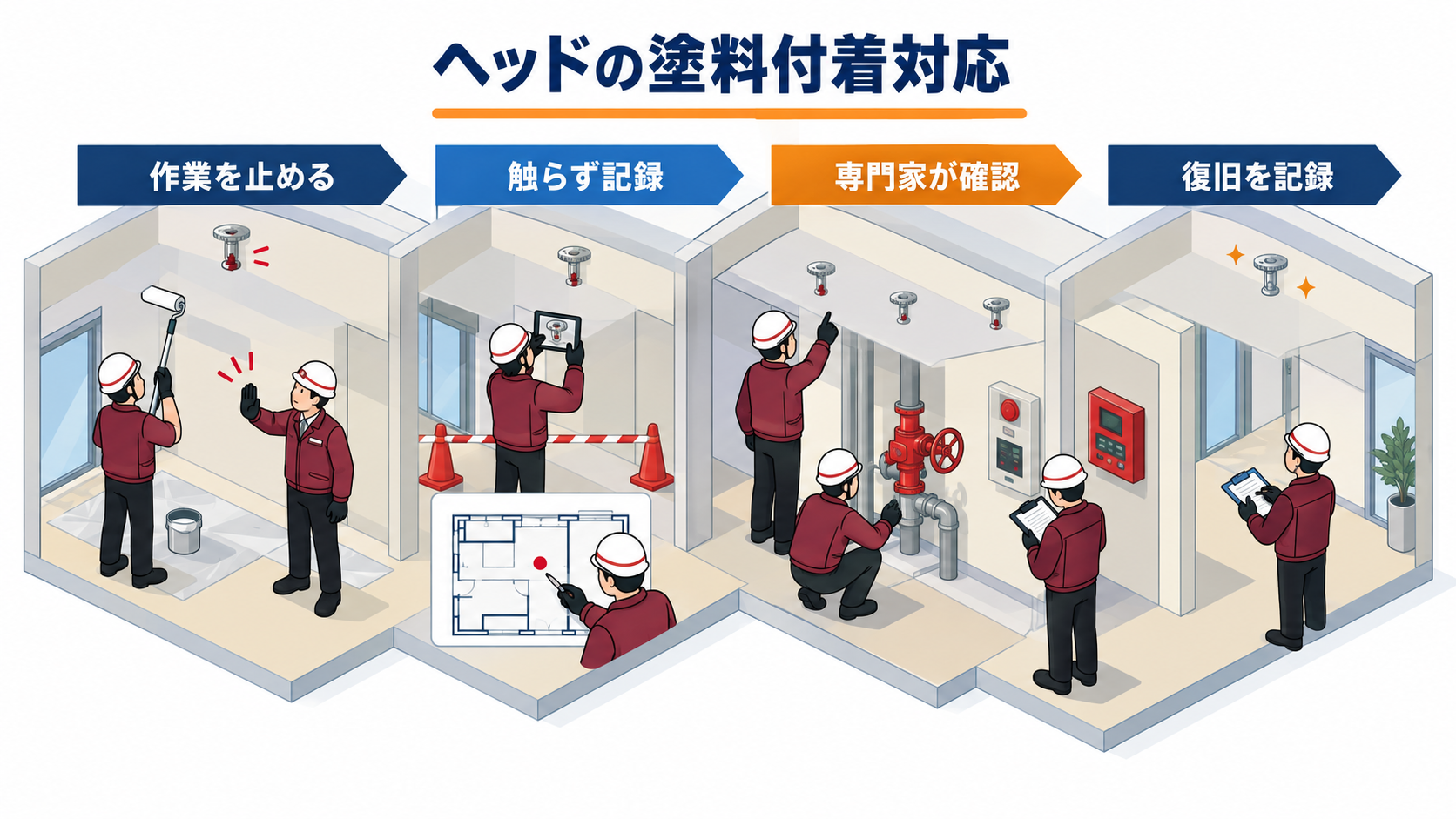 ヘッドの塗料付着対応

作業を止める

触らず記録

専門家が確認

復旧を記録