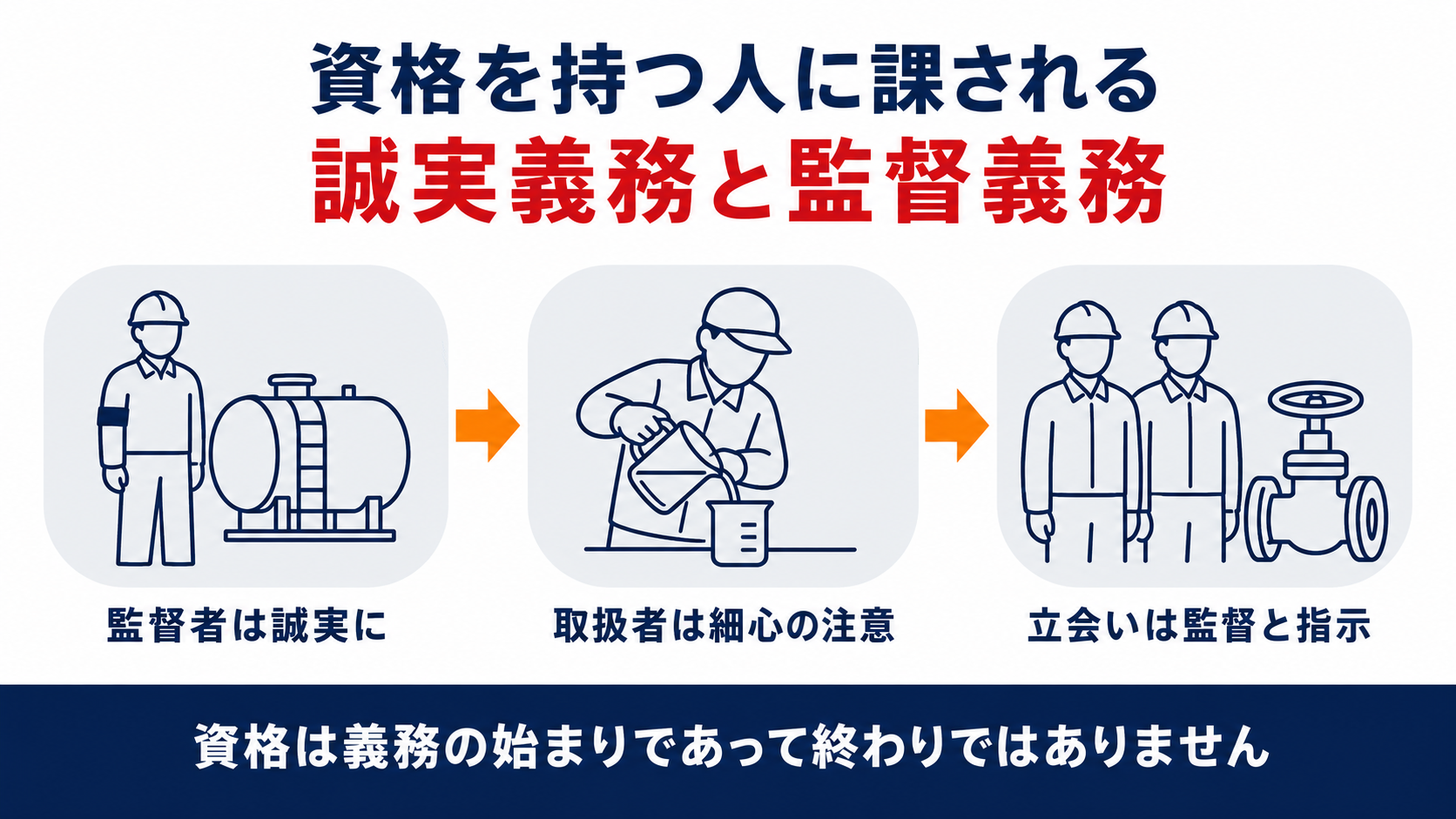 資格を持つ人に課される
誠実義務と監督義務

監督者は誠実に

取扱者は細心の注意

立会いは監督と指示

資格は義務の始まりであって終わりではありません