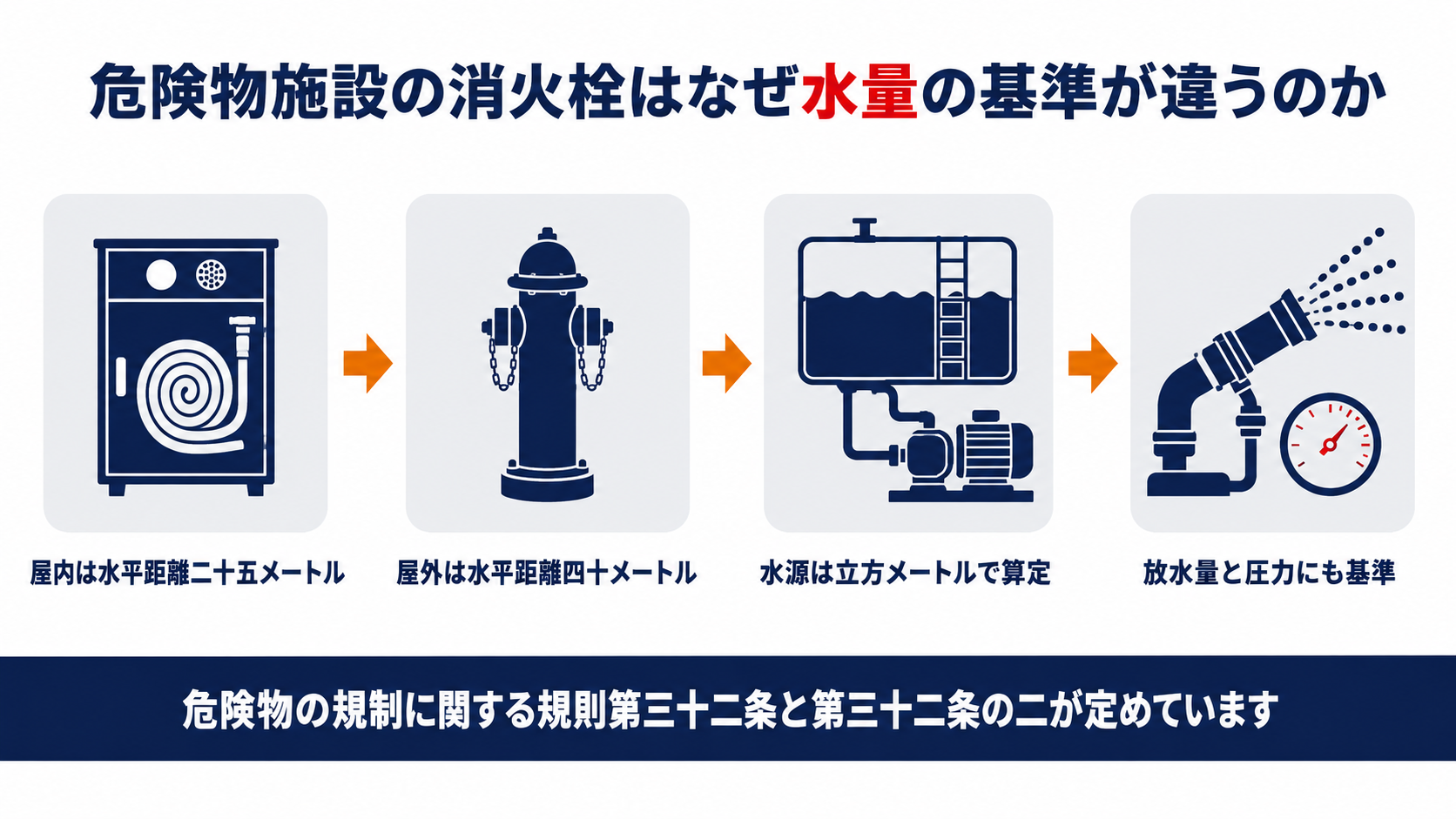 危険物施設の消火栓はなぜ水量の基準が違うのか

屋内は水平距離二十五メートル

屋外は水平距離四十メートル

水源は立方メートルで算定

放水量と圧力にも基準

危険物の規制に関する規則第三十二条と第三十二条の二が定めています