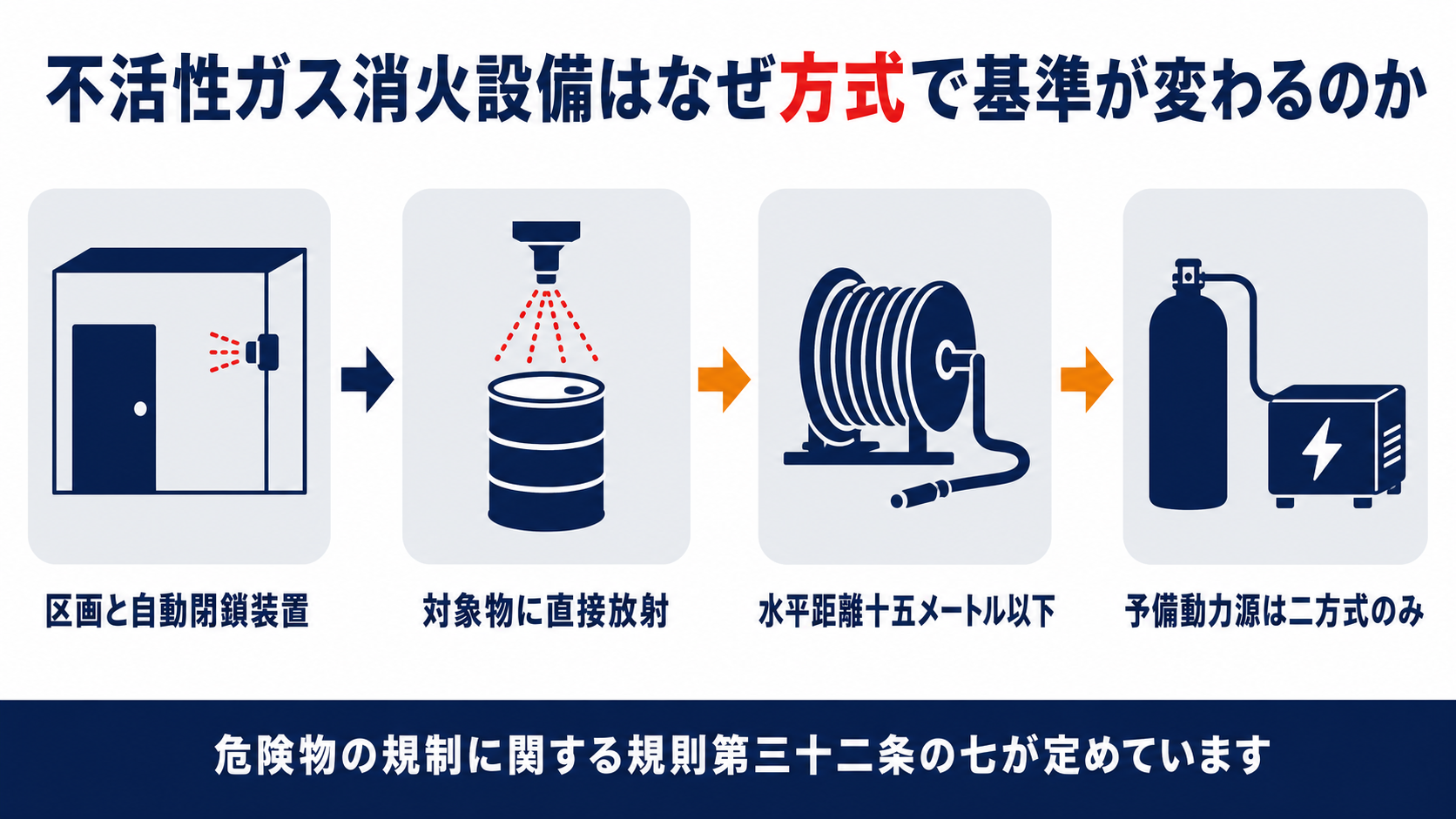 不活性ガス消火設備はなぜ方式で基準が変わるのか

区画と自動閉鎖装置

対象物に直接放射

水平距離十五メートル以下

予備動力源は二方式のみ

危険物の規制に関する規則第三十二条の七が定めています