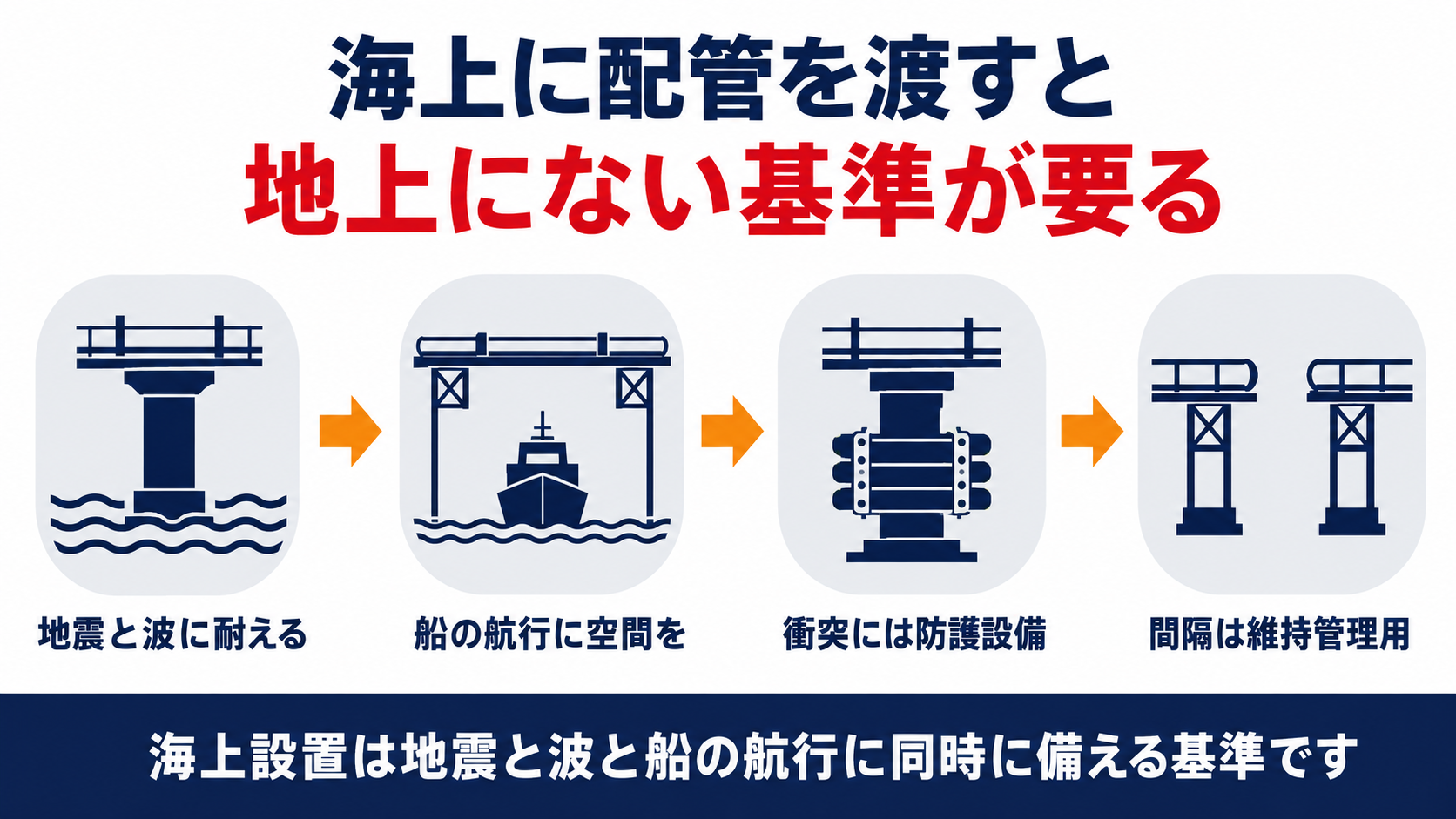 海上に配管を渡すと
地上にない基準が要る

地震と波に耐える

船の航行に空間を

衝突には防護設備

間隔は維持管理用

海上設置は地震と波と船の航行に同時に備える基準です