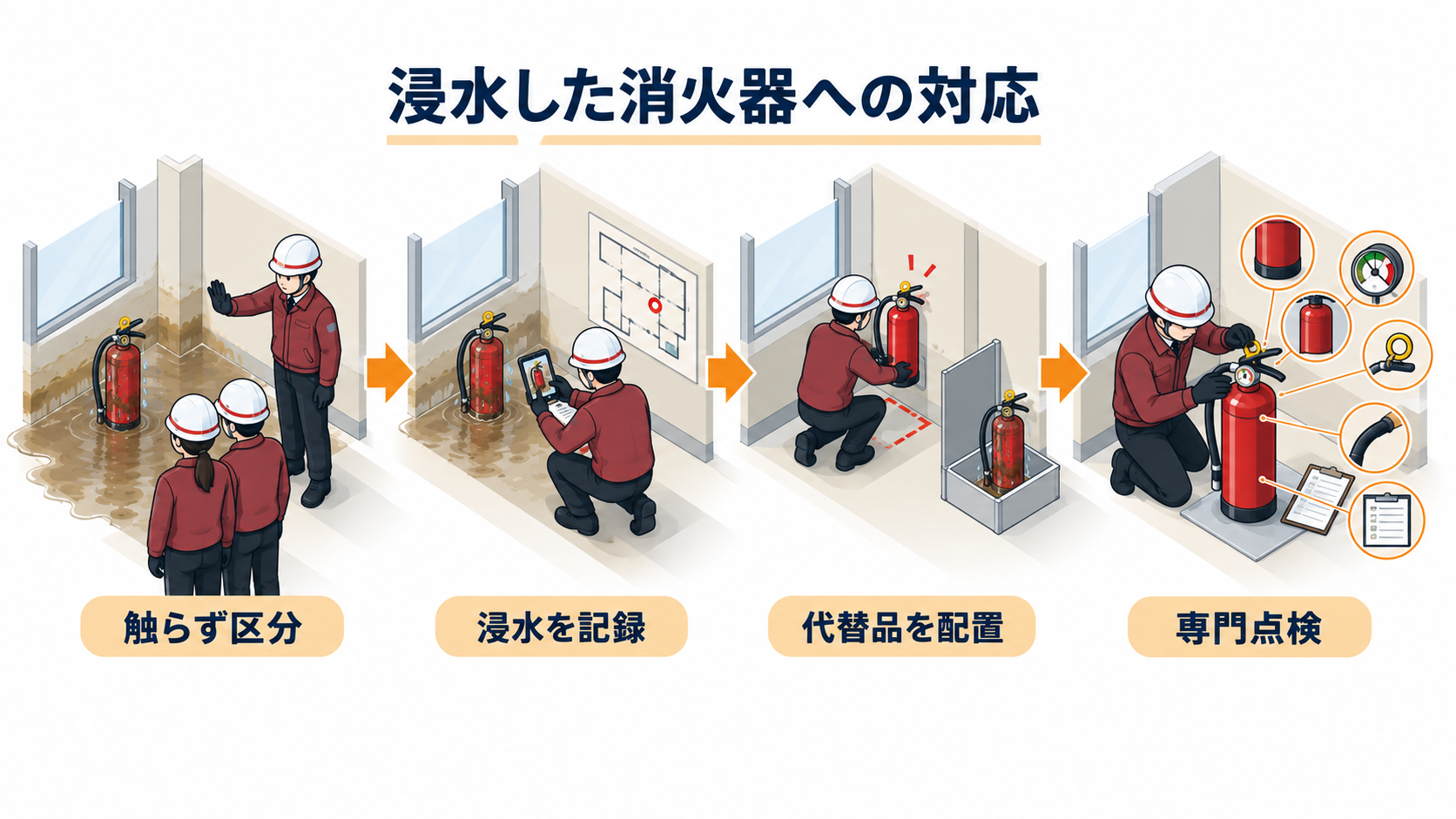 浸水した消火器への対応

触らず区分

浸水を記録

代替品を配置

専門点検